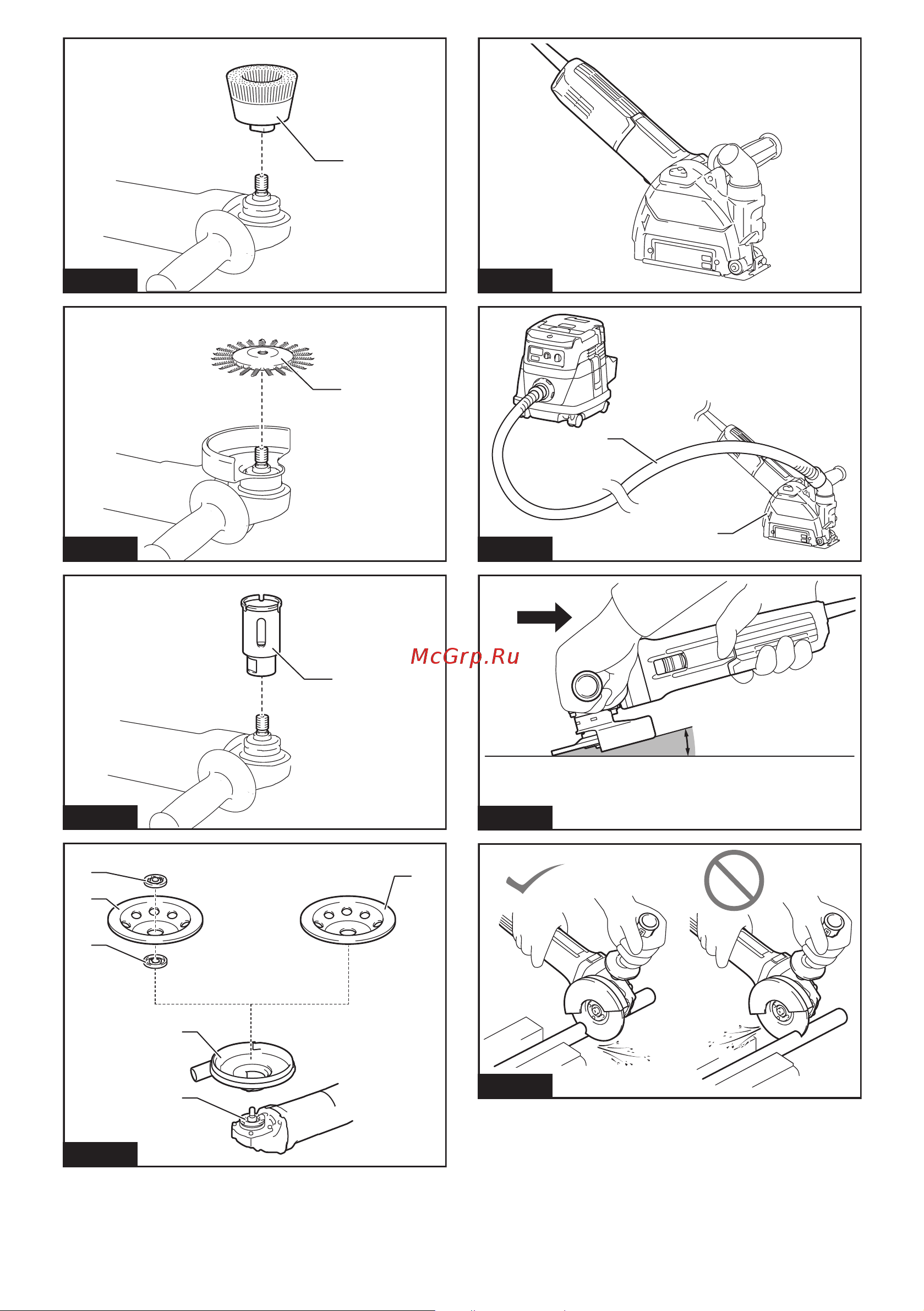 McGrp.Ru