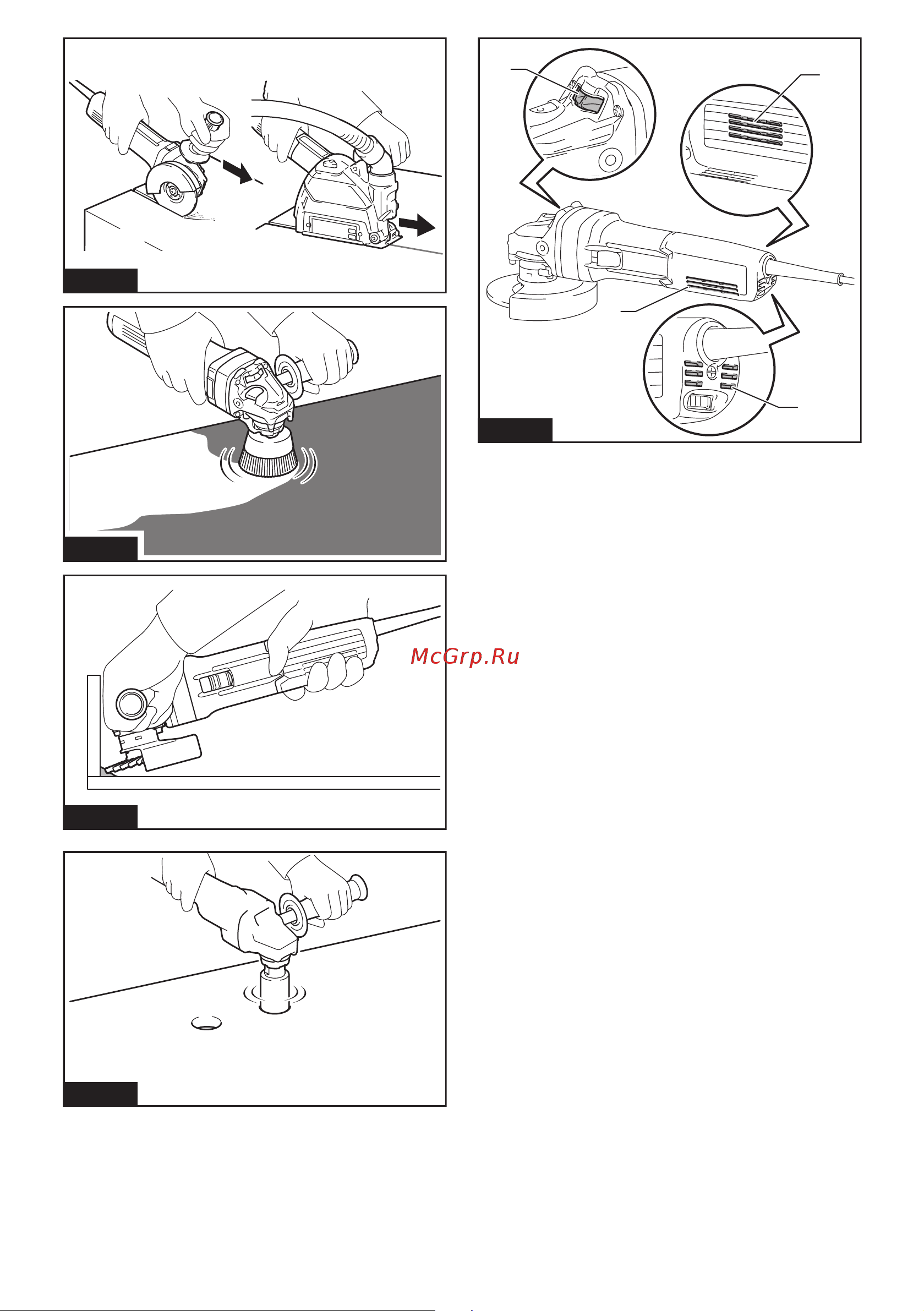 McGrp.Ru