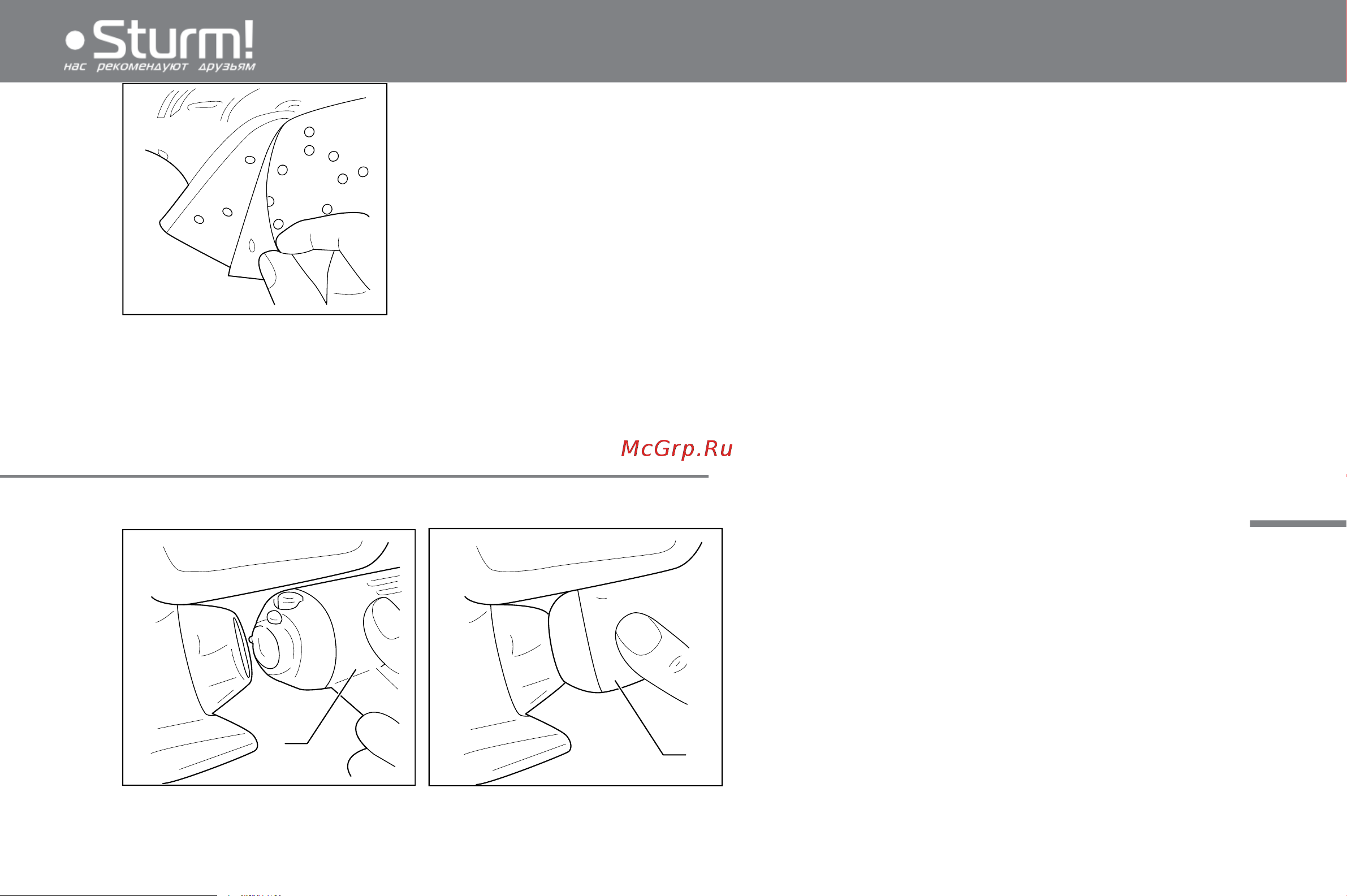 Sturm!
нас рекомендуют друзьям

McGrp.Ru