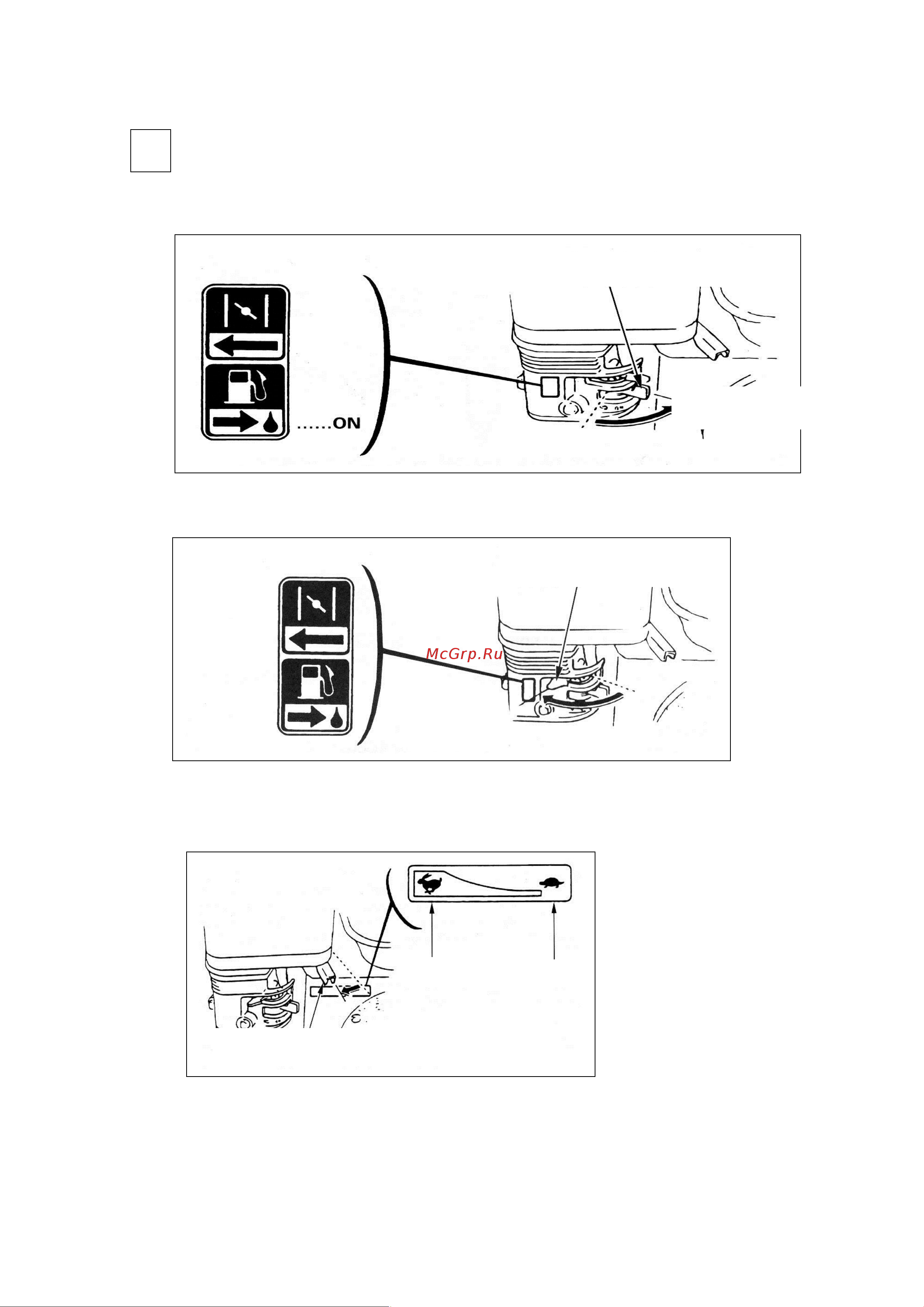 ......ON

McGrp.Ru