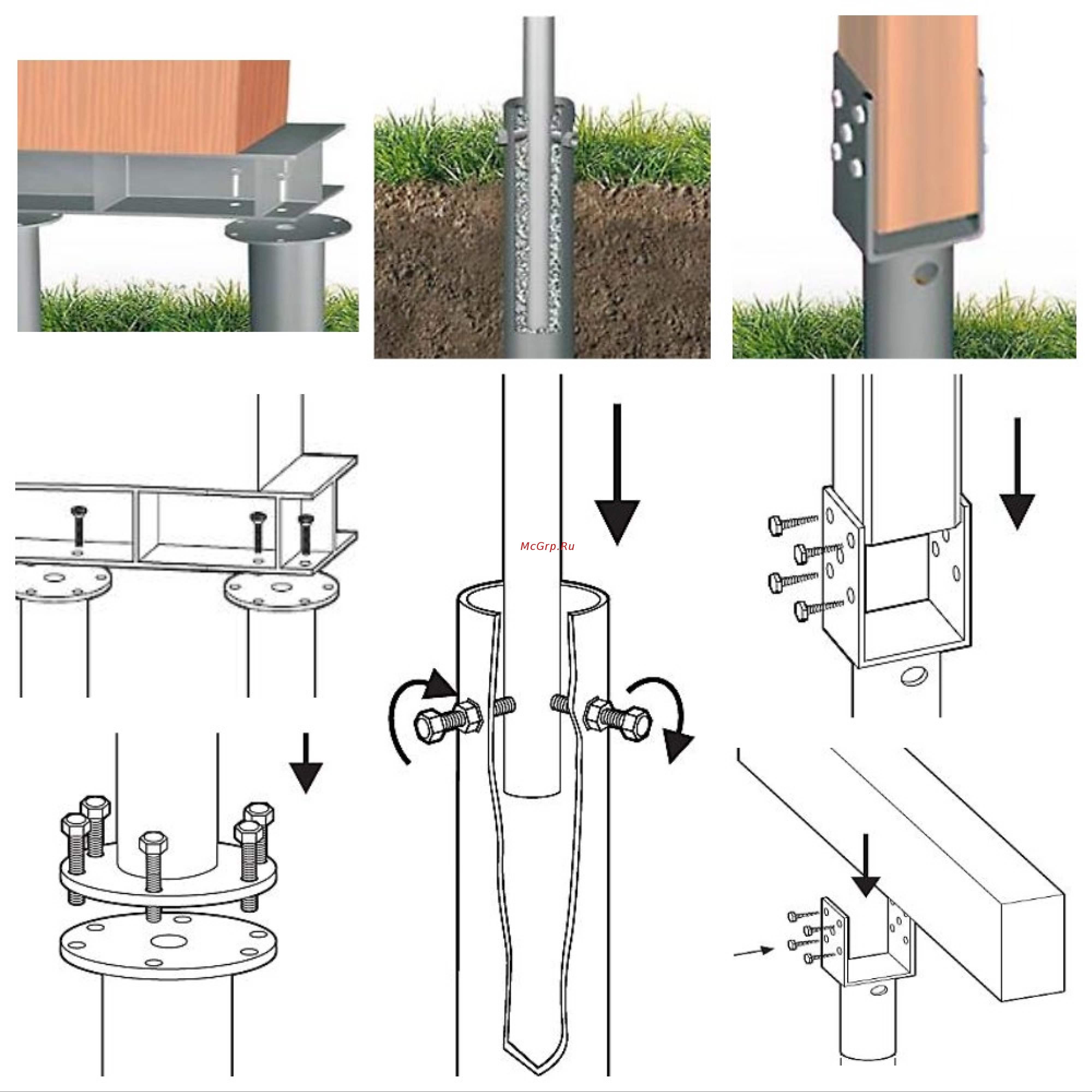 McGrp.Ru