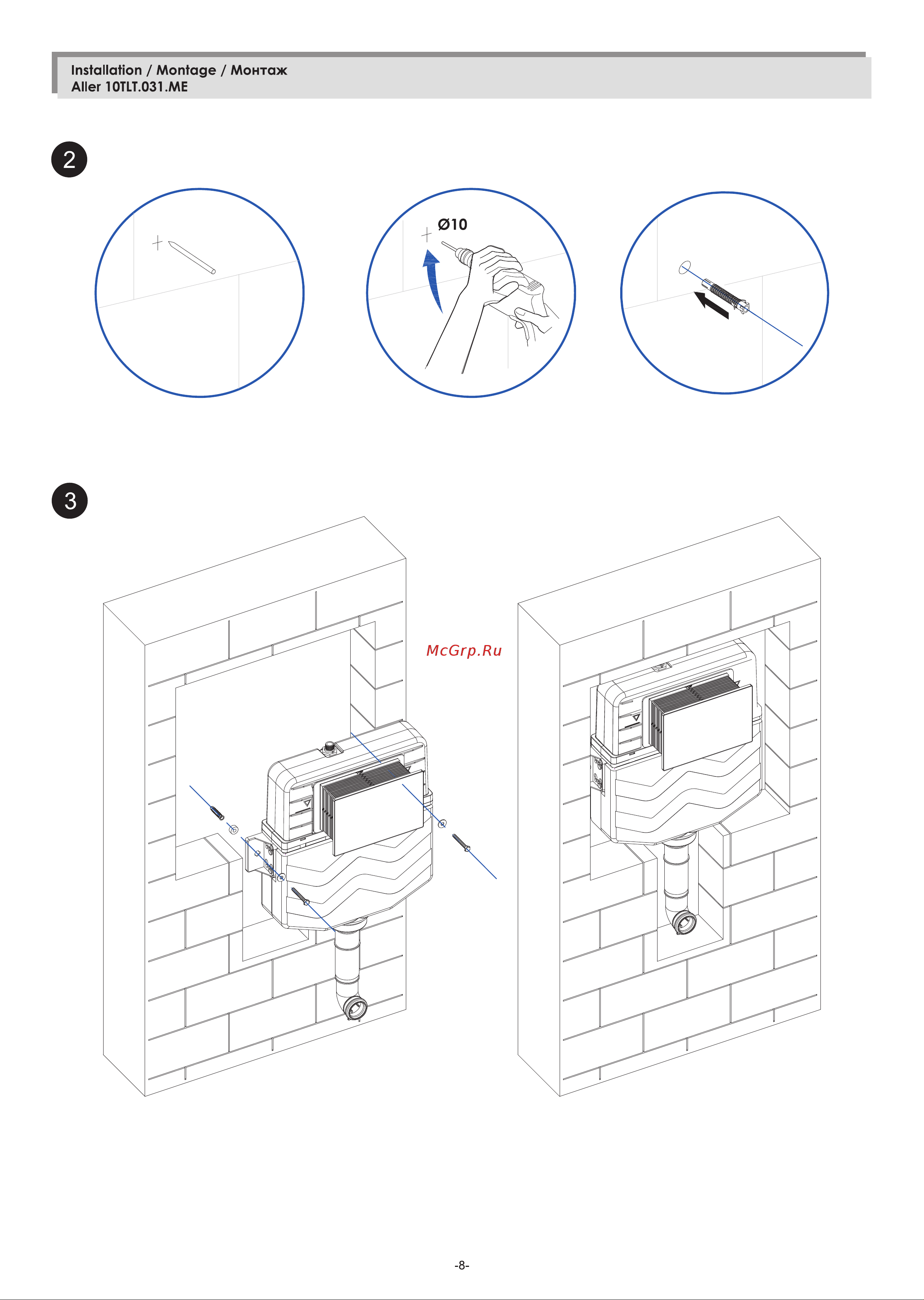 Installation / Montage / Монтаж
Aller 10TLT.031.ME

2

Ø10

3

McGrp.Ru

-8-