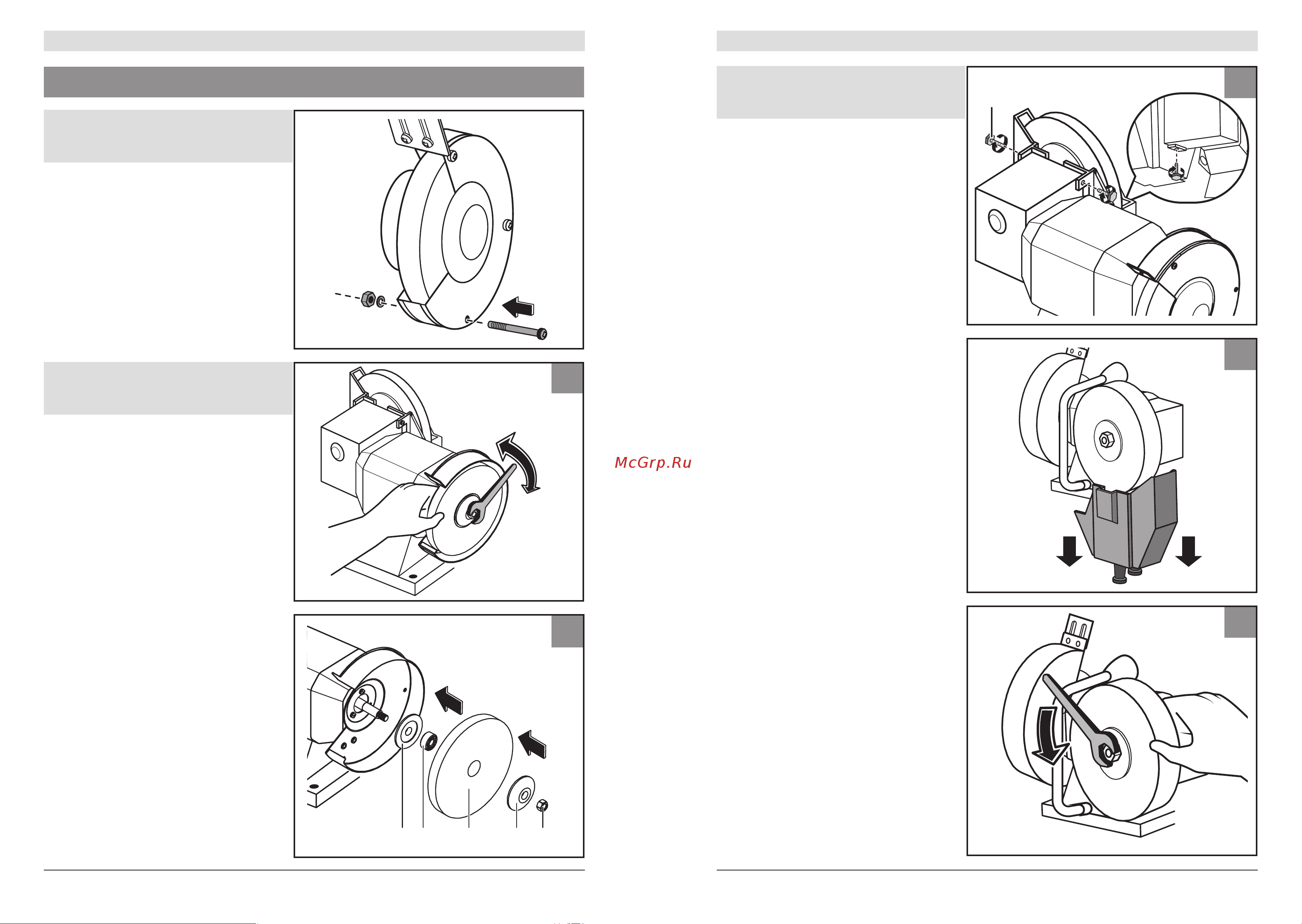 McGrp.Ru