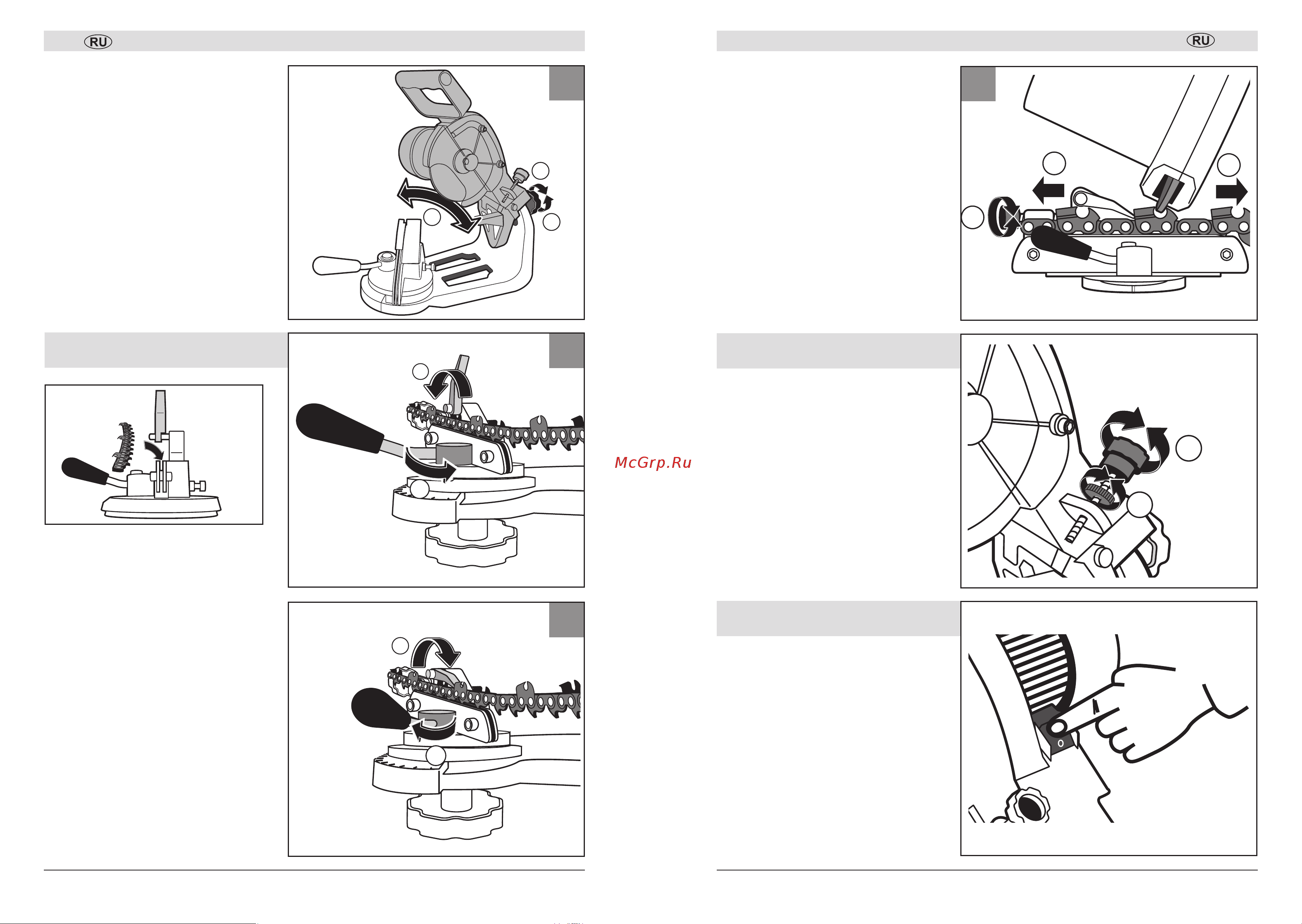 RU

RU

McGrp.Ru

0