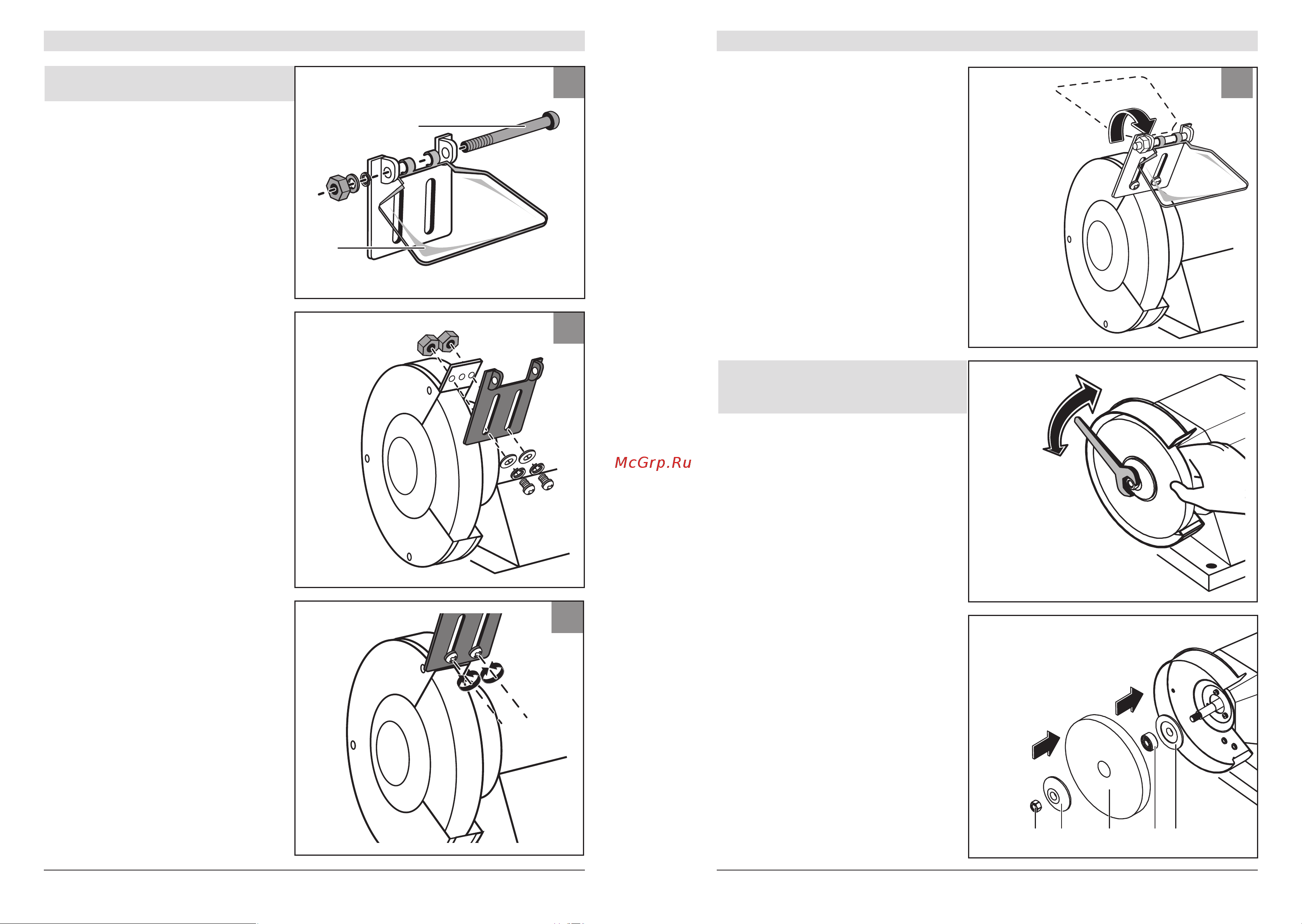 McGrp.Ru