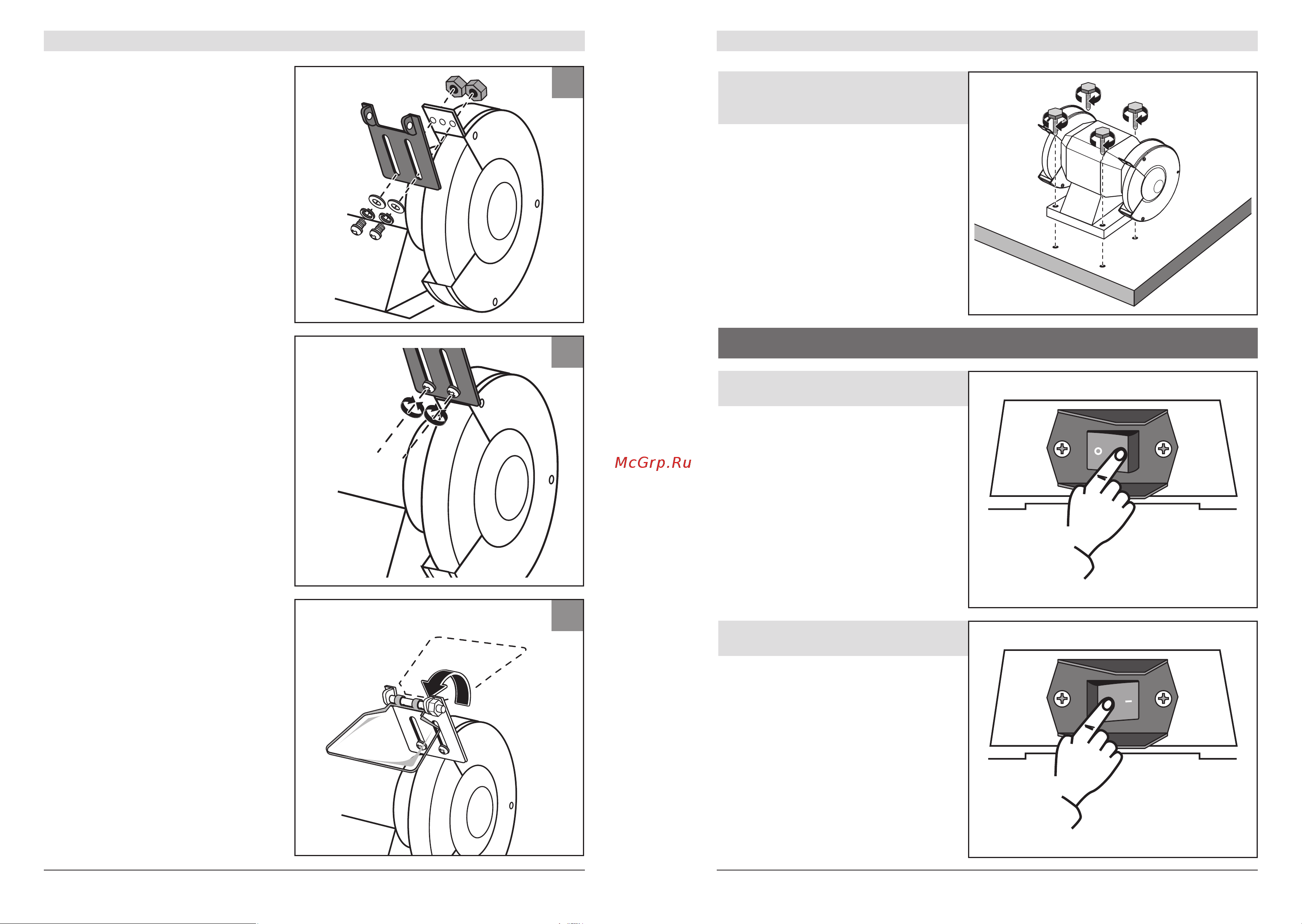 McGrp.Ru