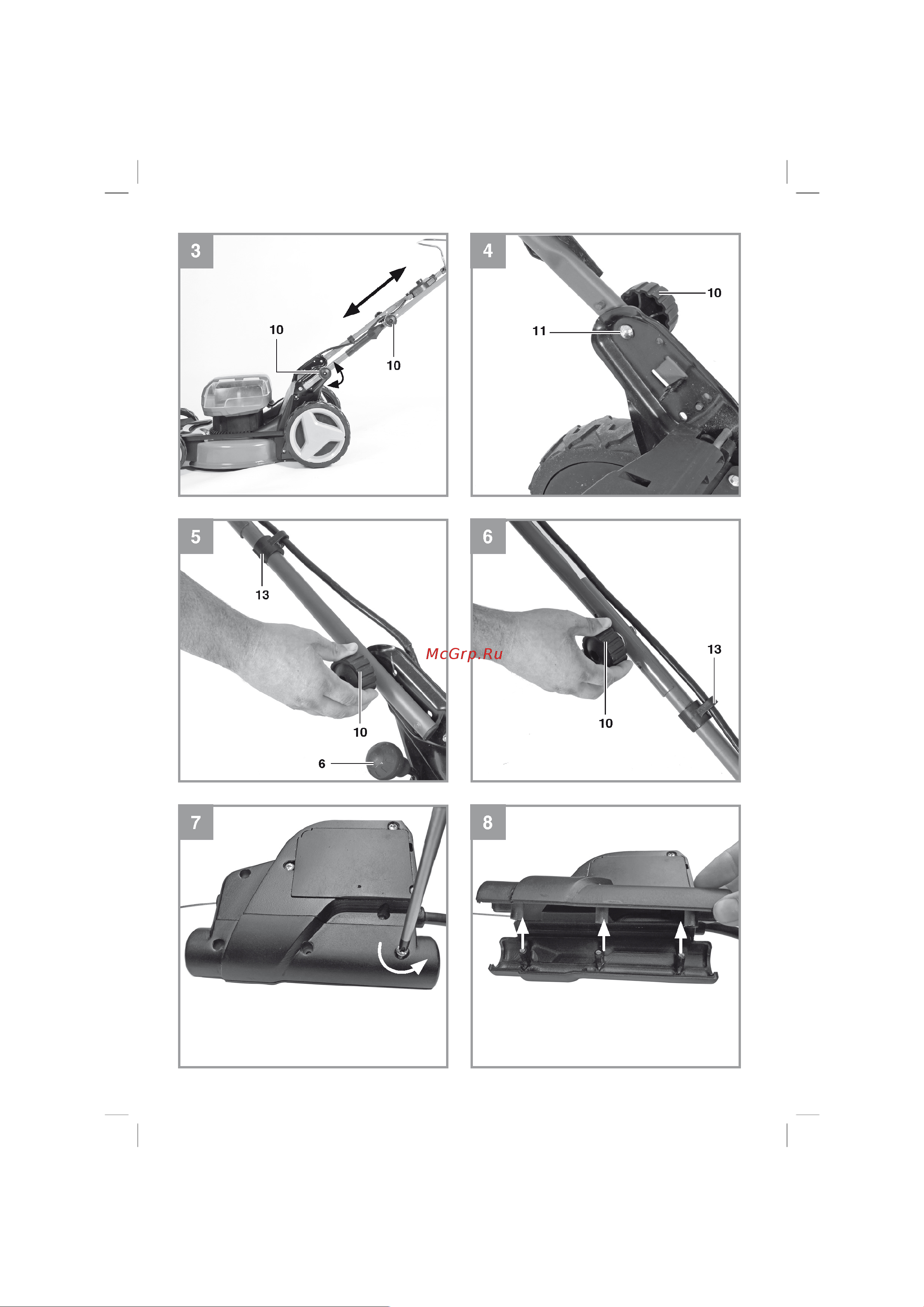 3
10
10

4
10
11

5
13
10
6

McGrp.Ru

6
13
10

7

8