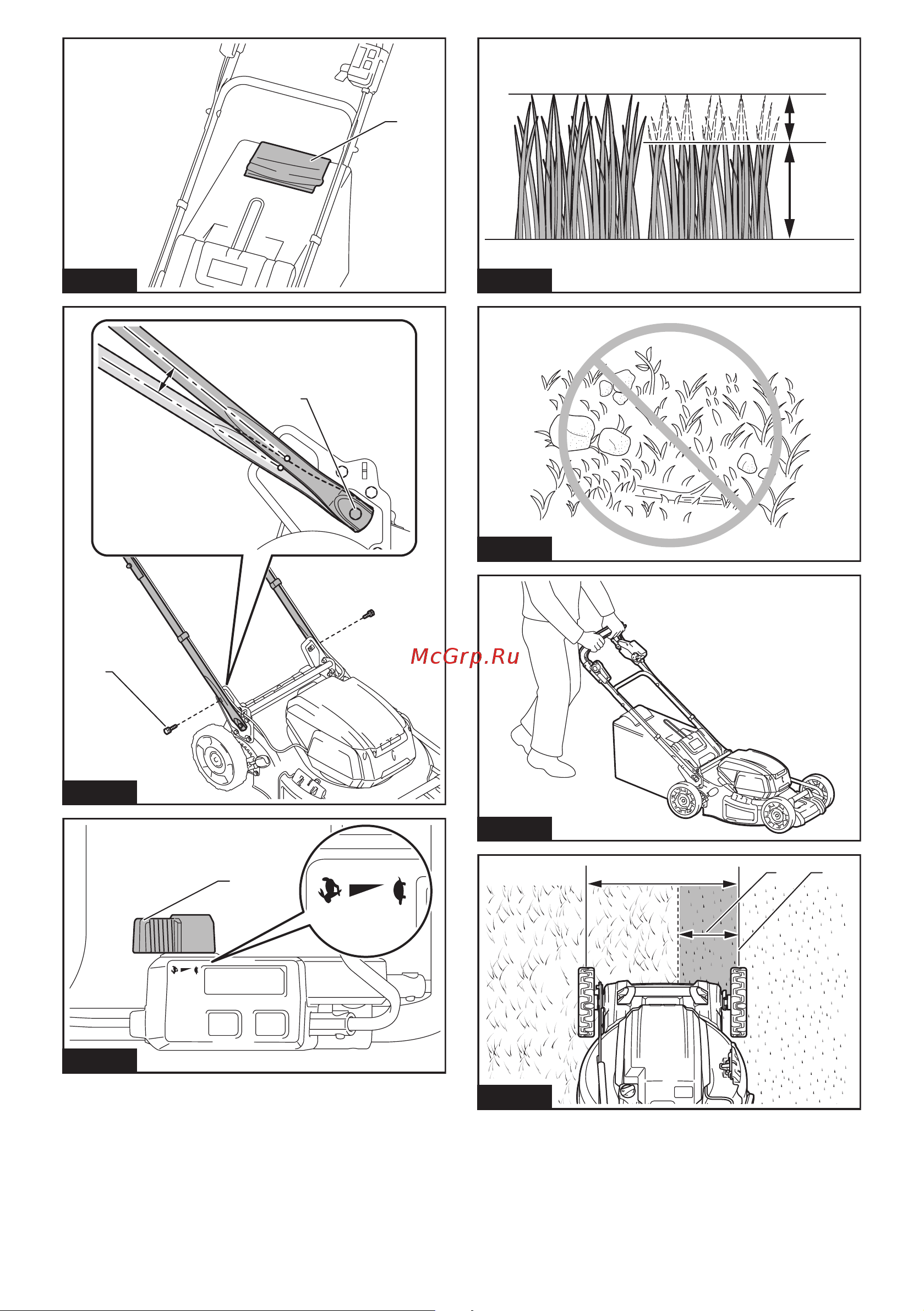 McGrp.Ru