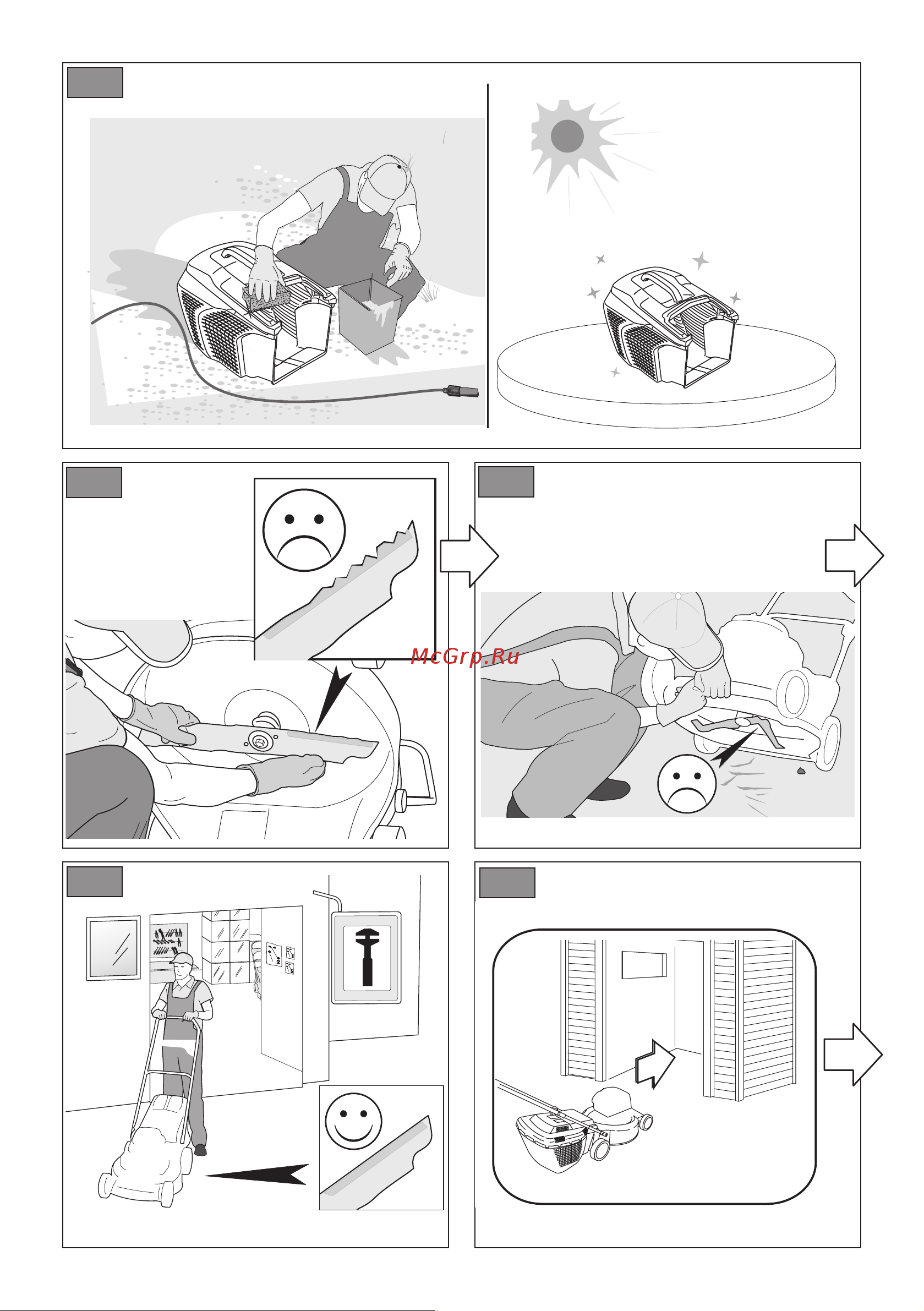 McGrp.Ru