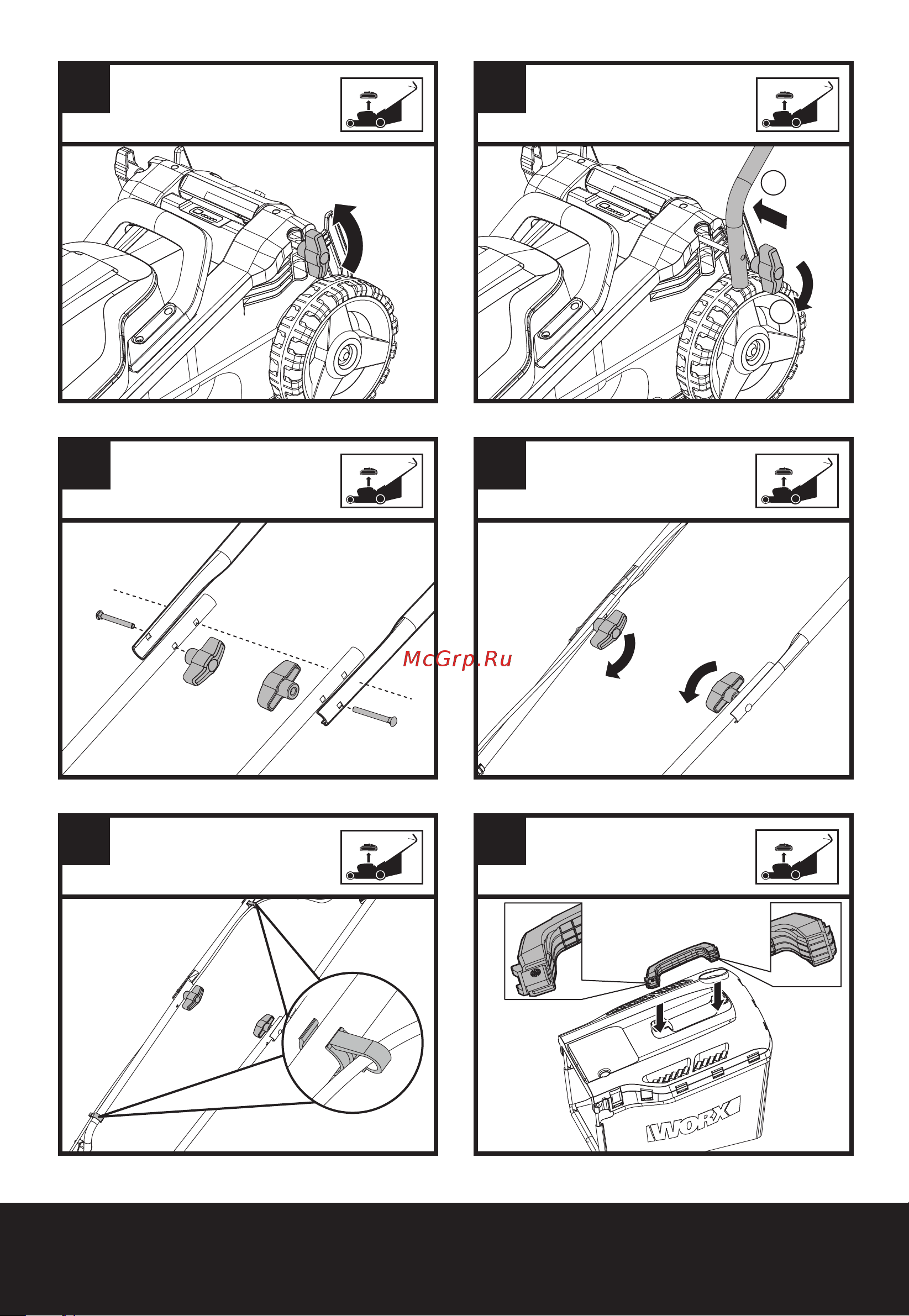 McGrp.Ru

WORX