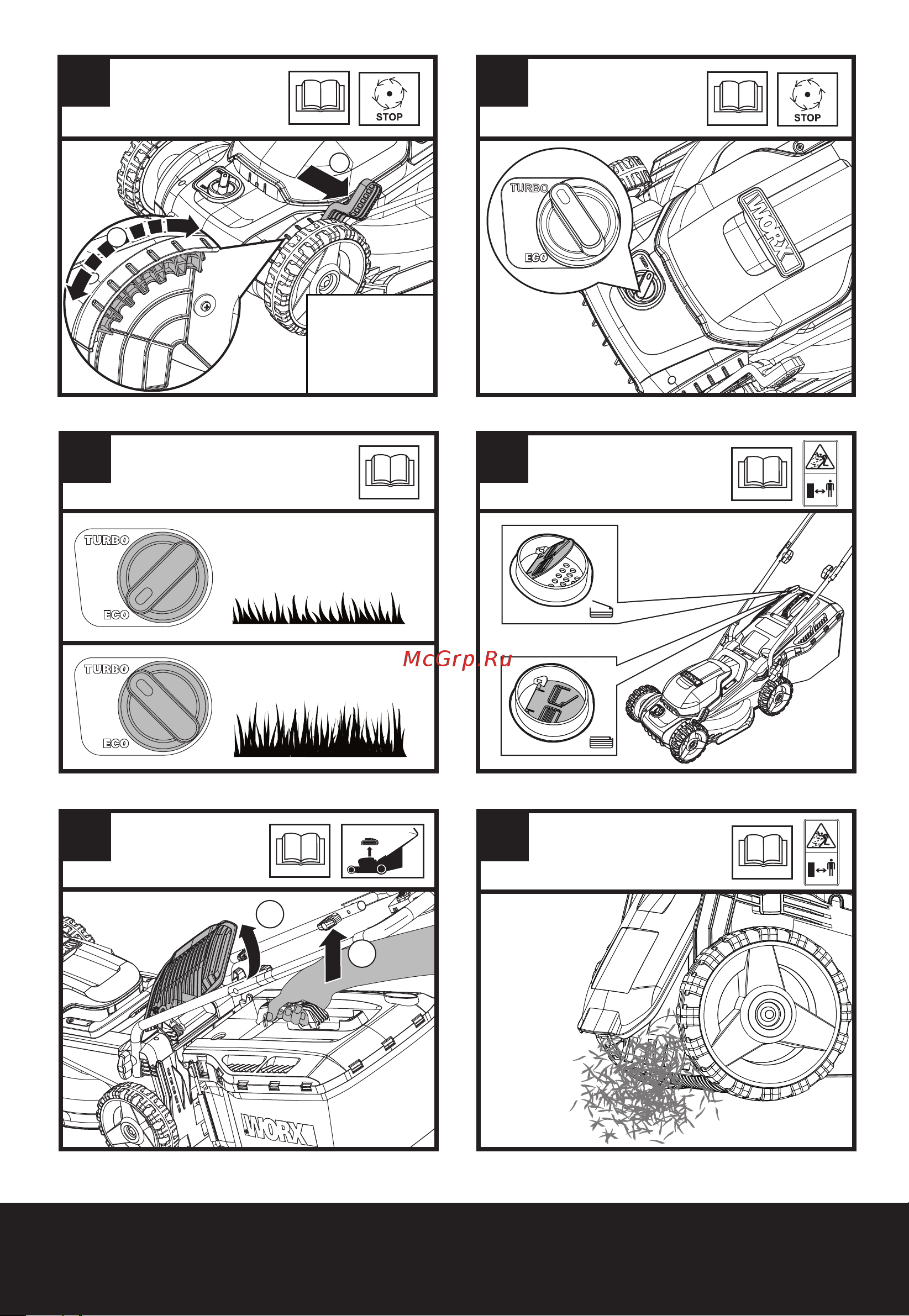 STOP

STOP

TURBO
ECO

WORX

TURBO
ECO

TURBO
ECO

McGrp.Ru

WORX