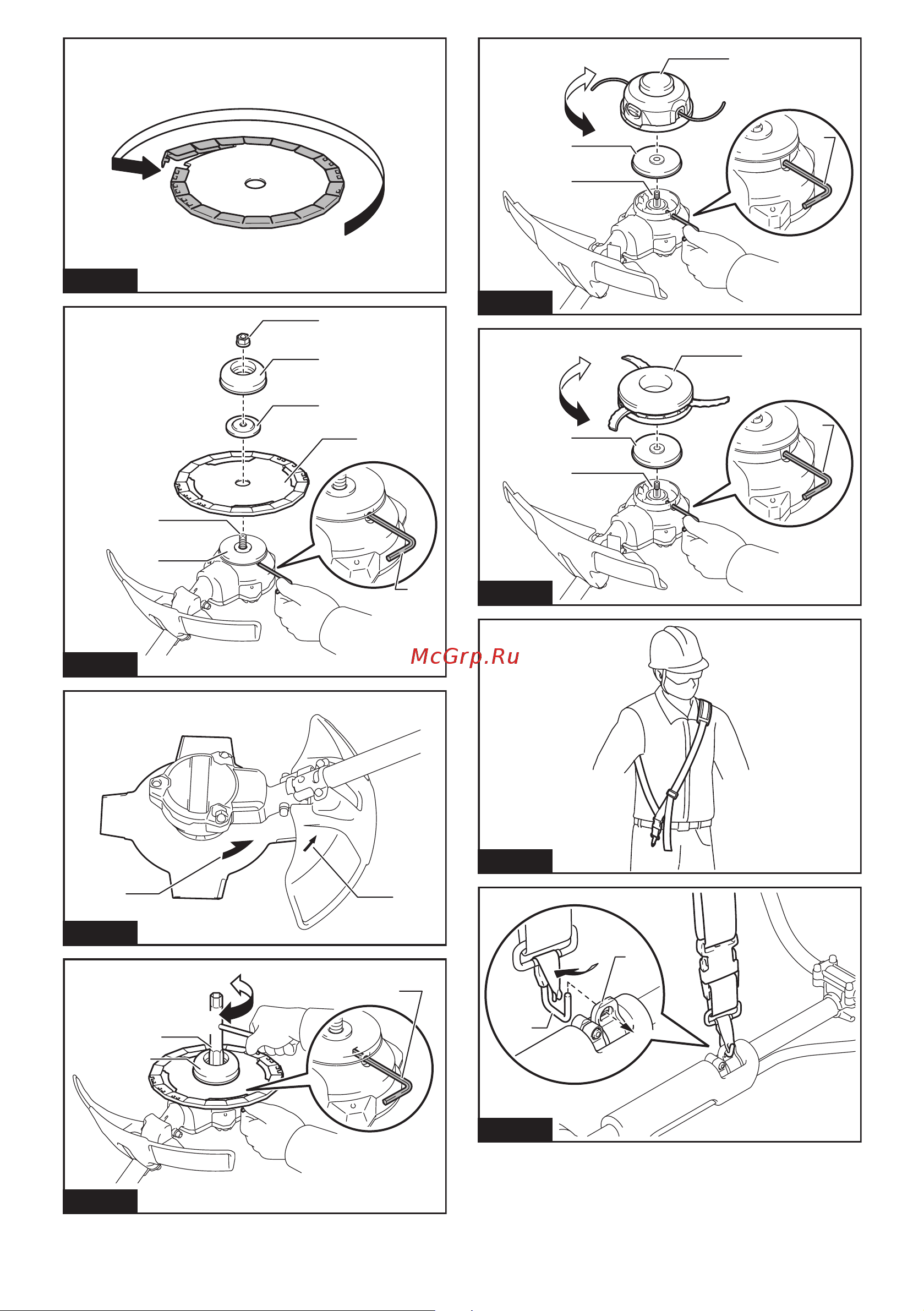 McGrp.Ru