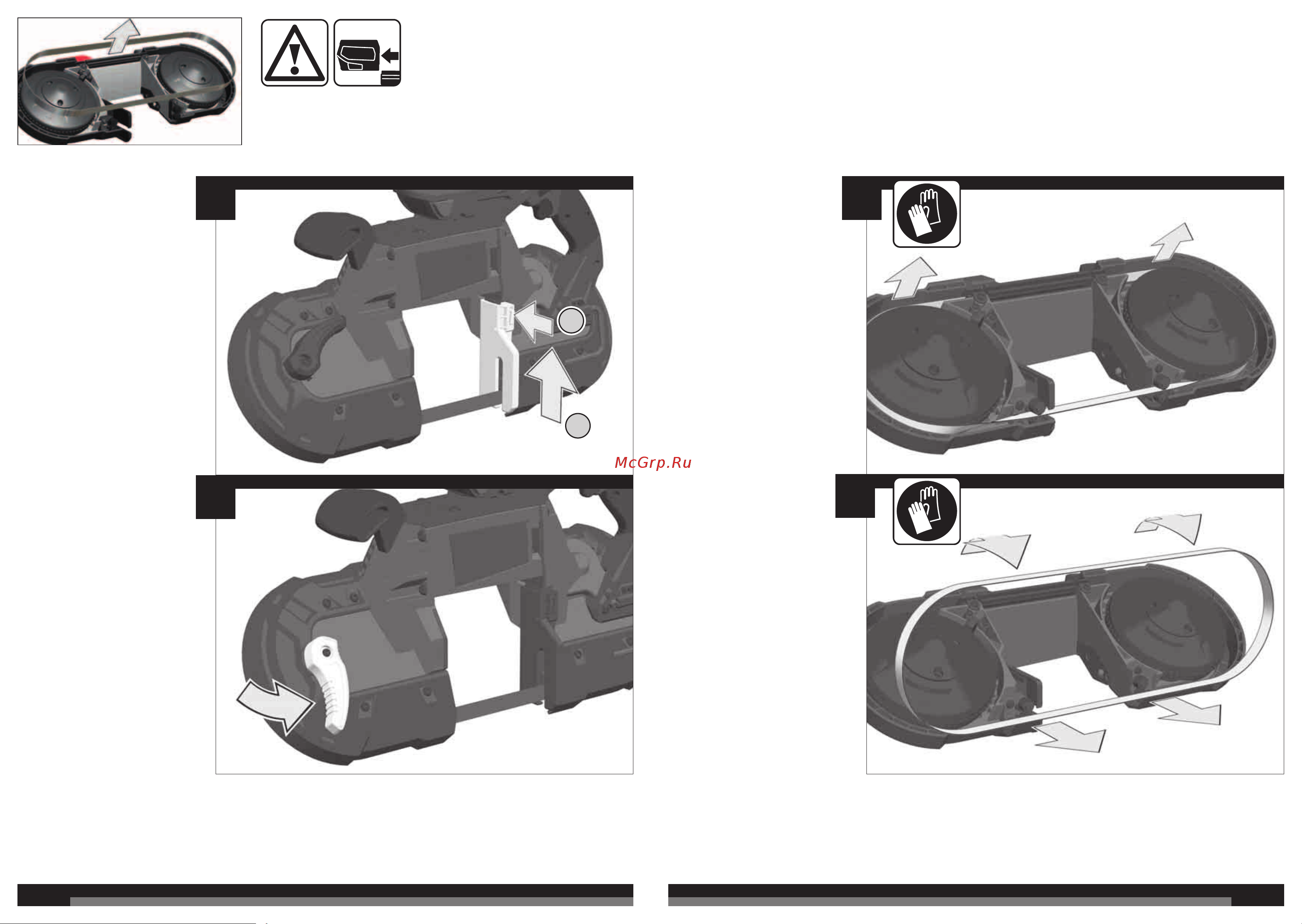 McGrp.Ru