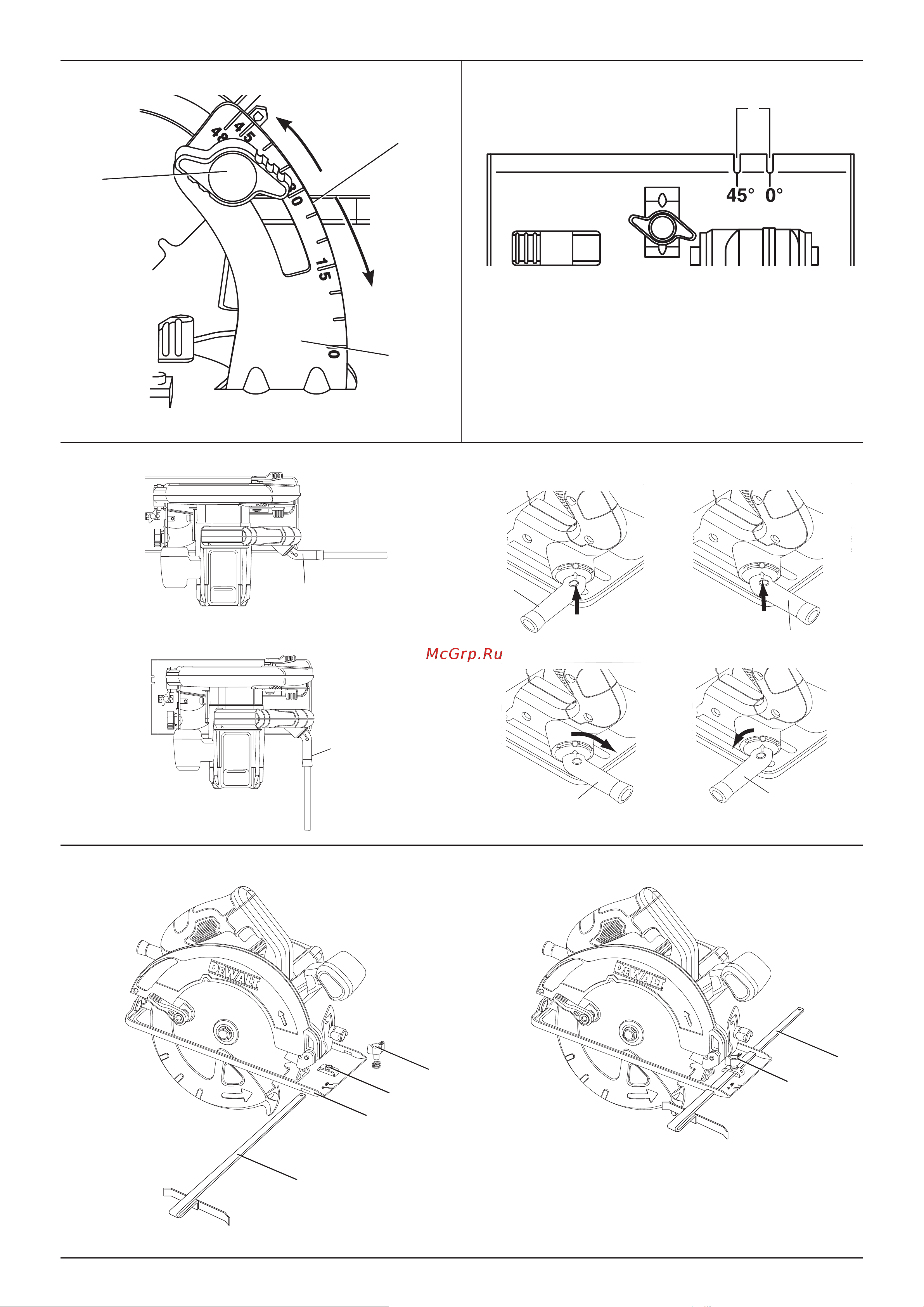 48
45
30
15
0

45° 0°

McGrp.Ru

DEWALT

DEWALT