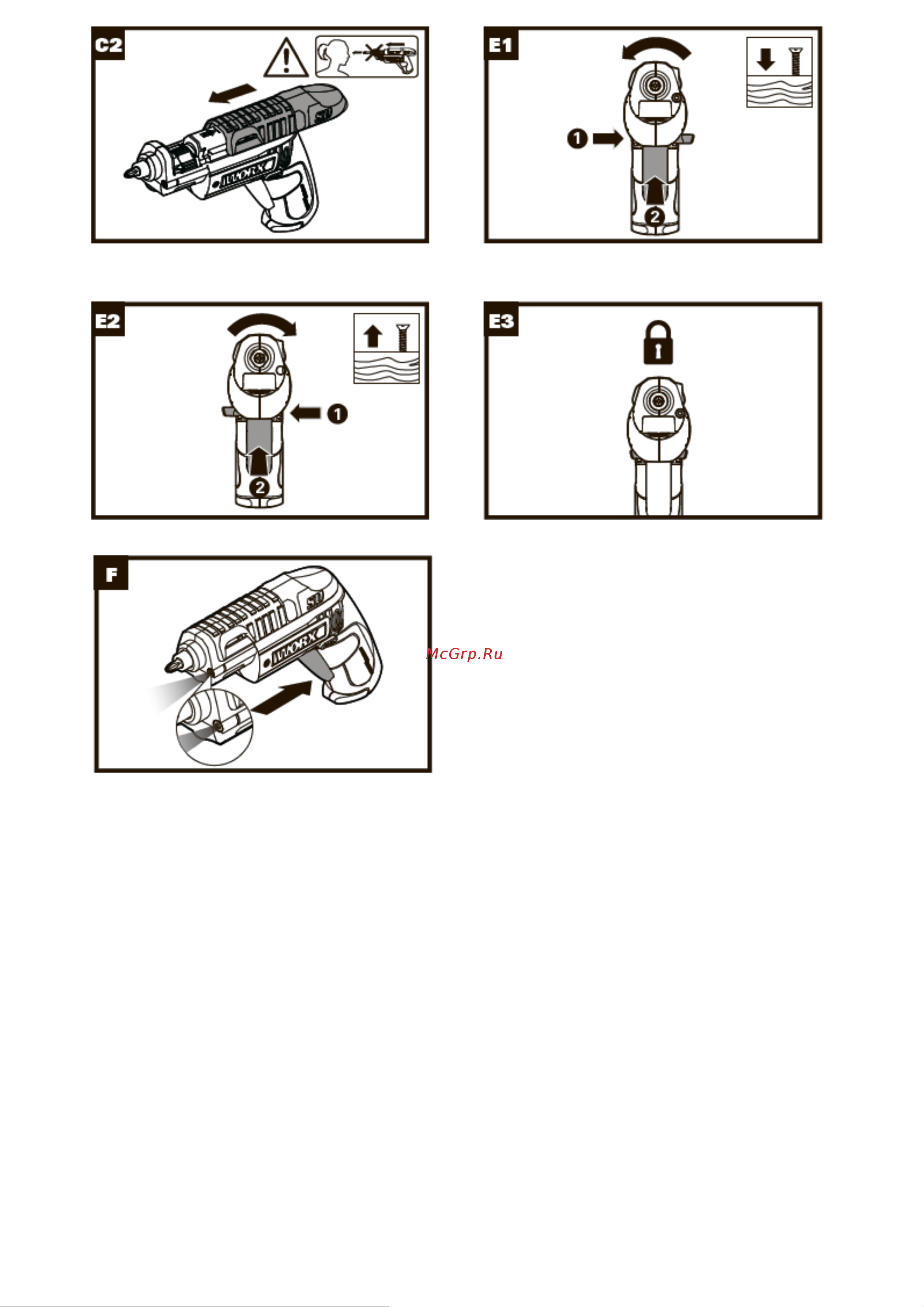 C2

SD

WORX

E1

1

2

E2

1

2

E3

F

SD

WORX

McGrp.Ru