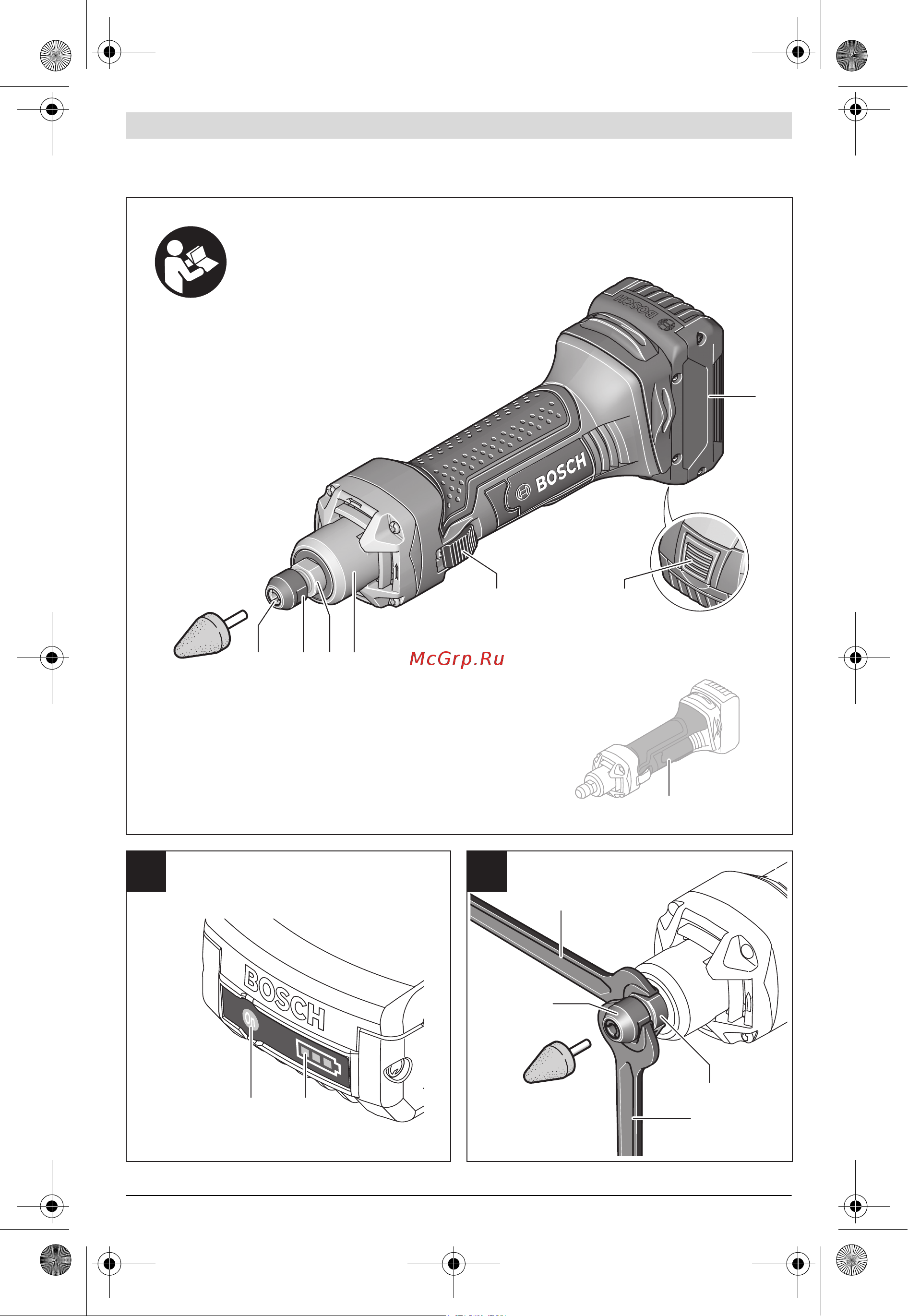 BOSCH

BOSCH

McGrp.Ru

BOSCH