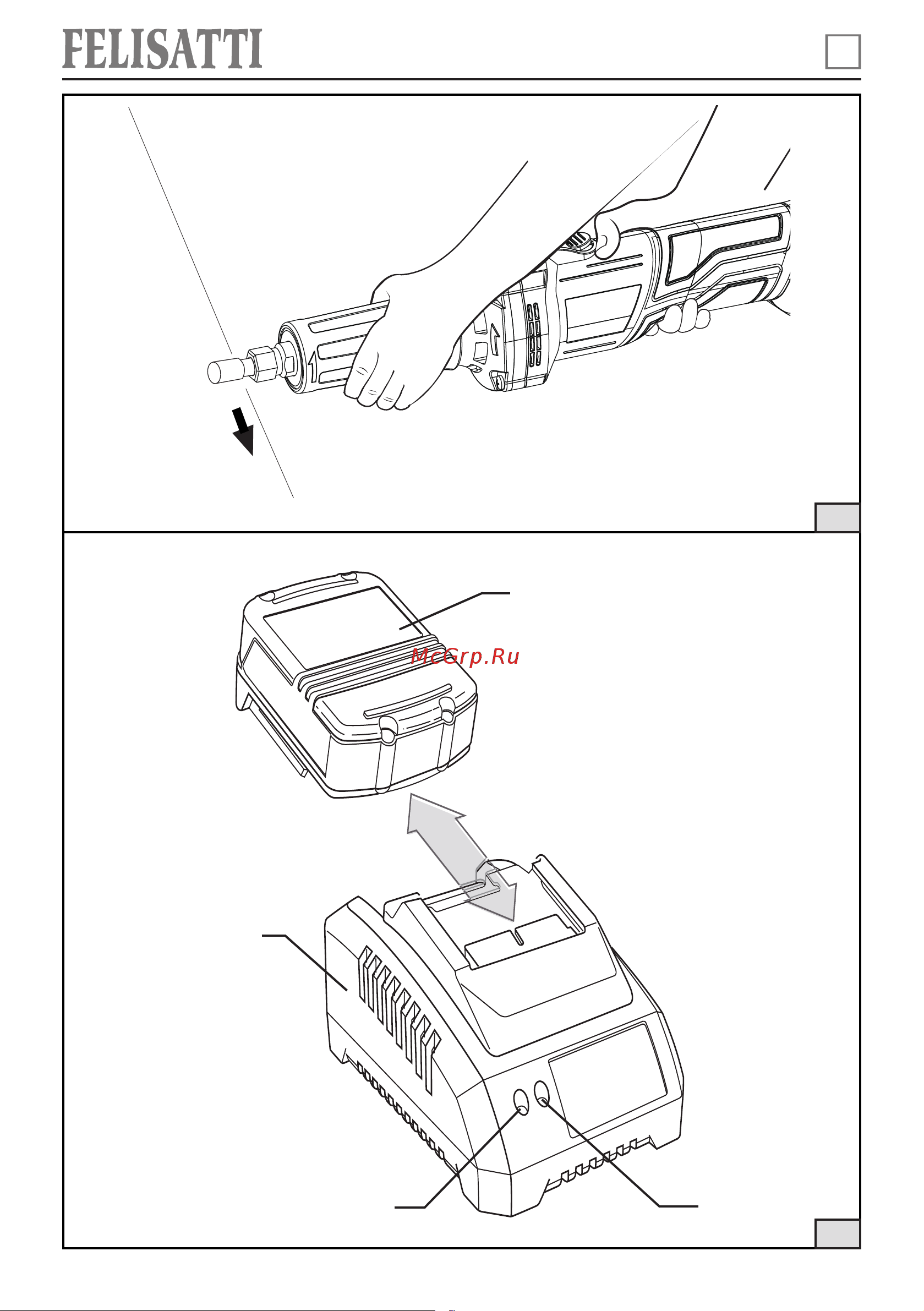 FELISATTI

McGrp.Ru