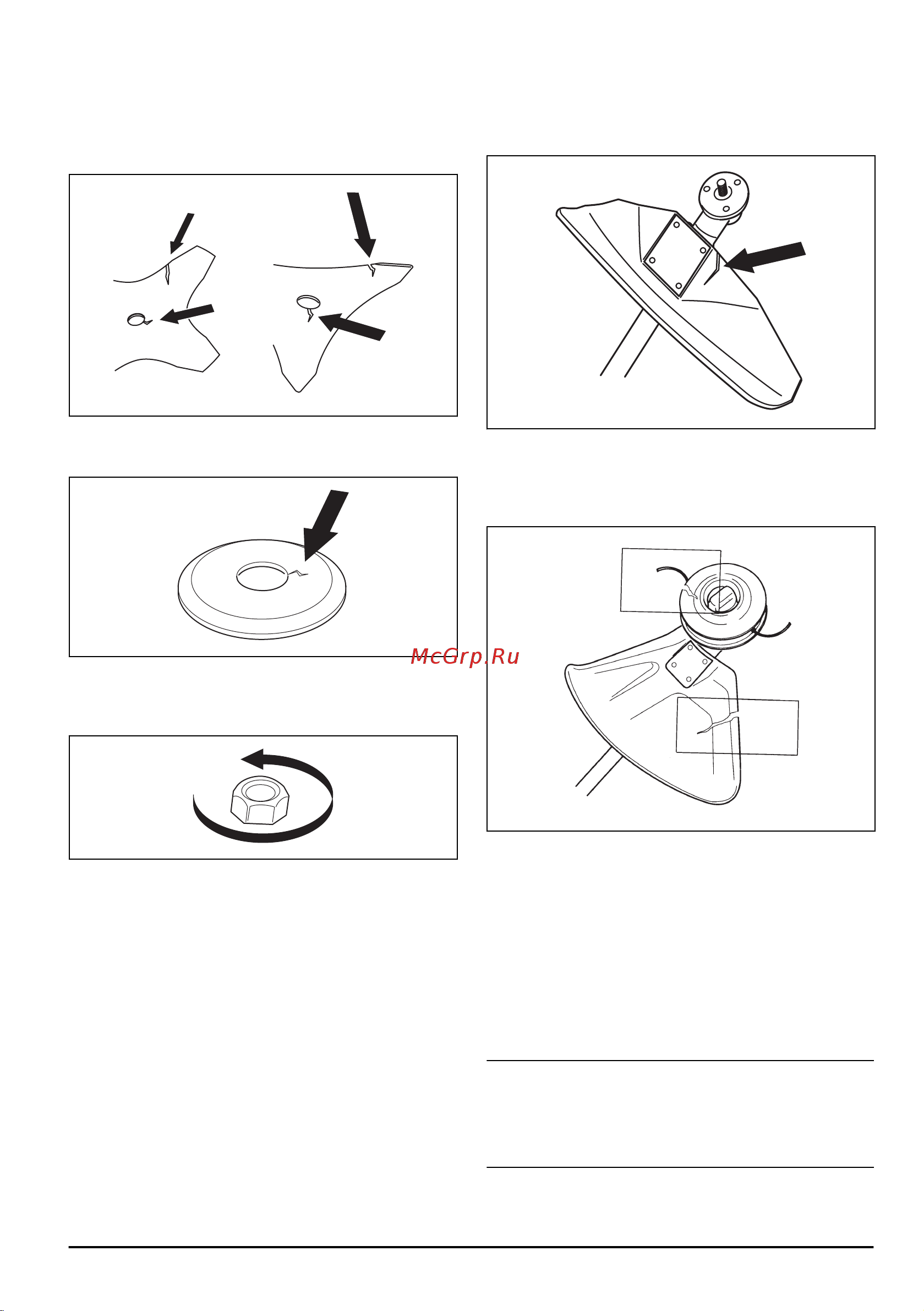 McGrp.Ru