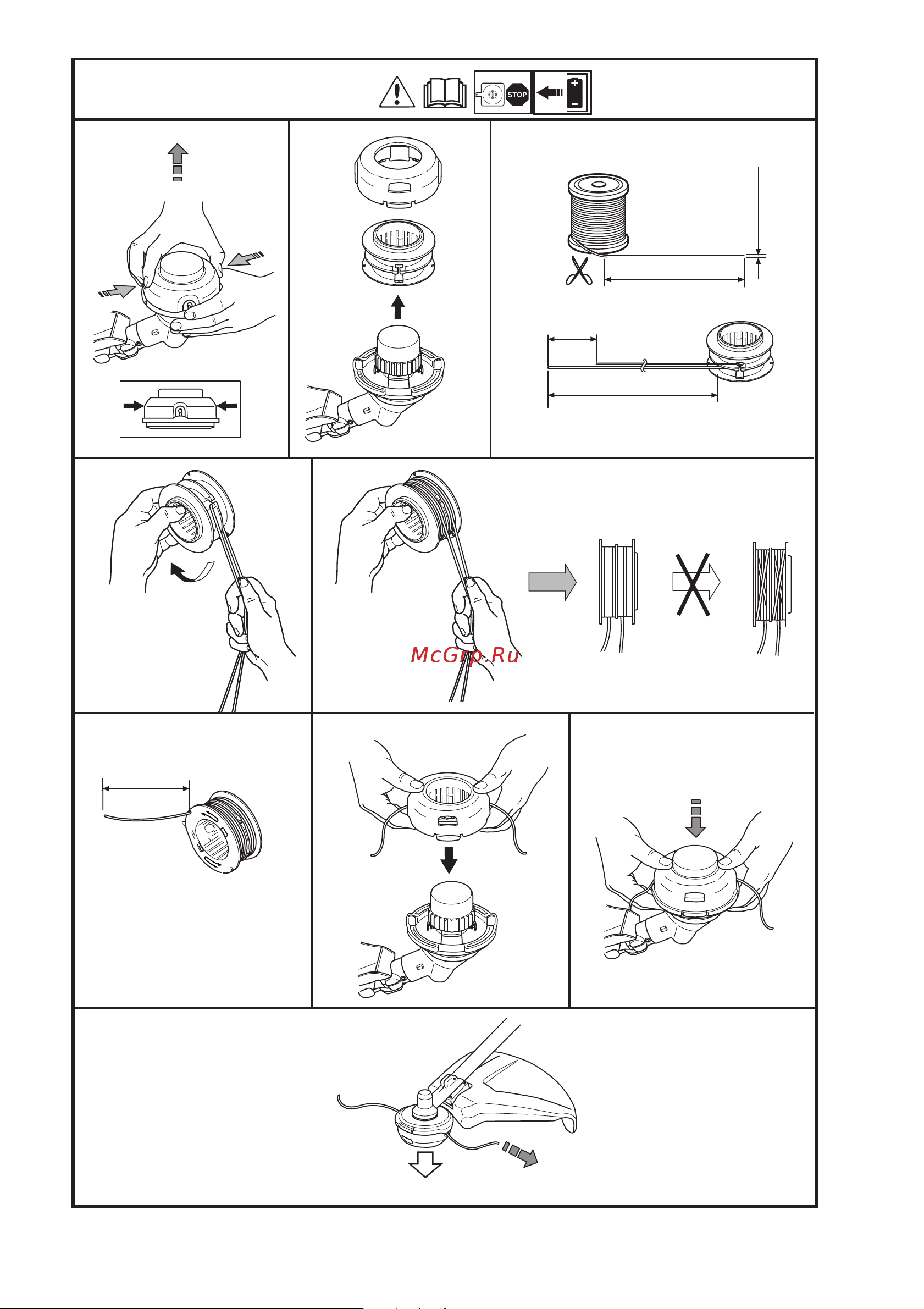 STOP

McGrp.Ru