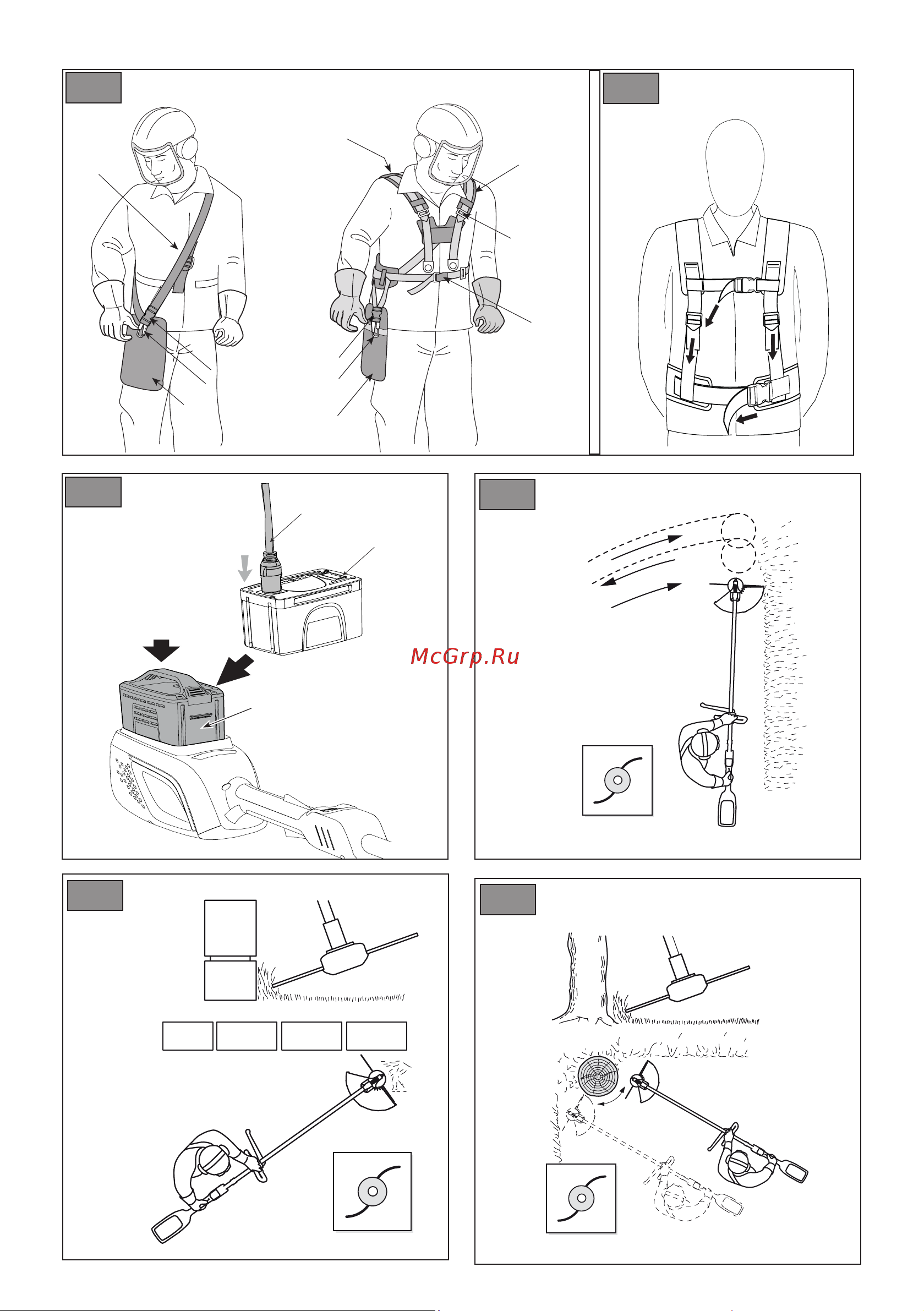 McGrp.Ru