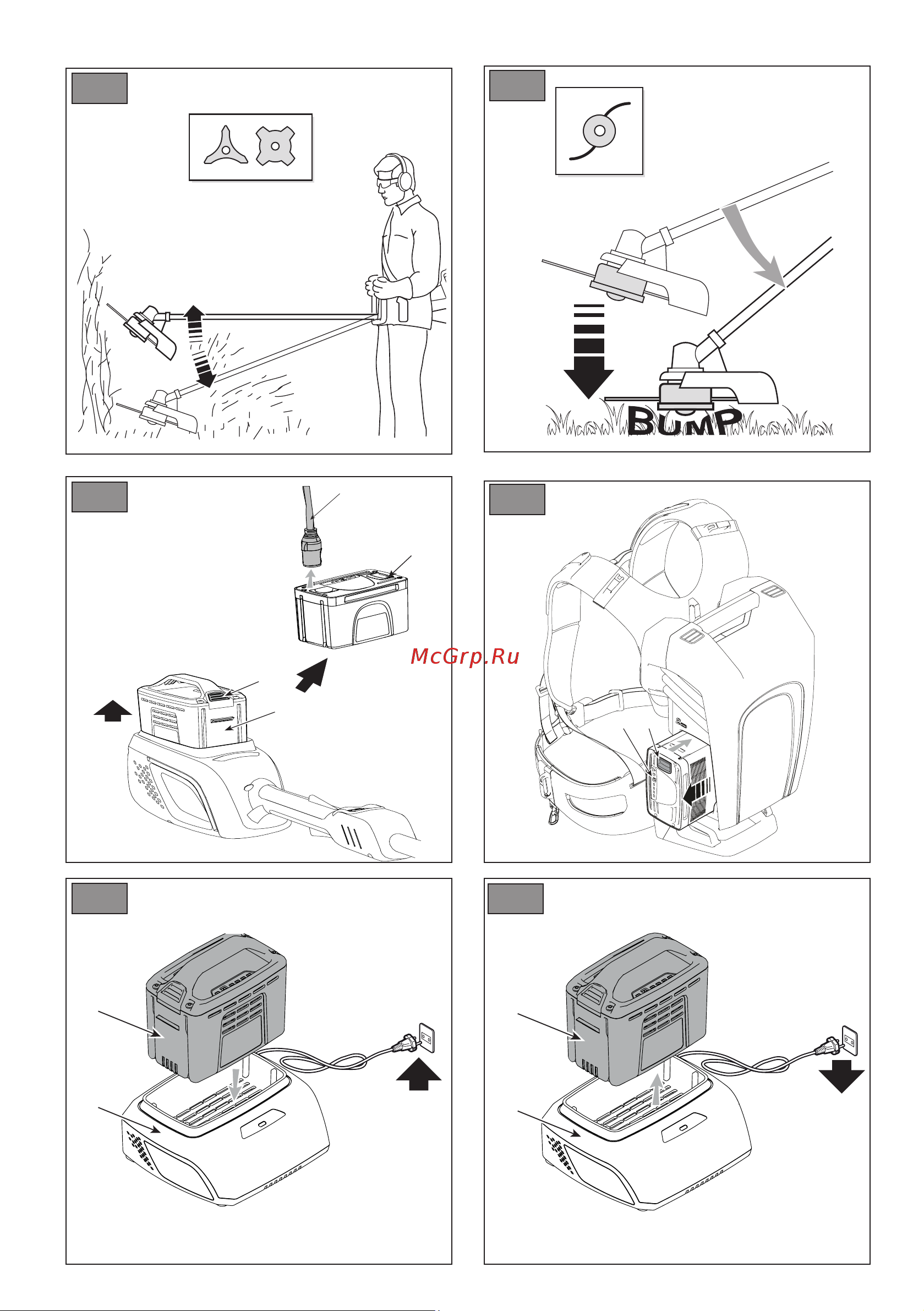 BUMP

McGrp.Ru