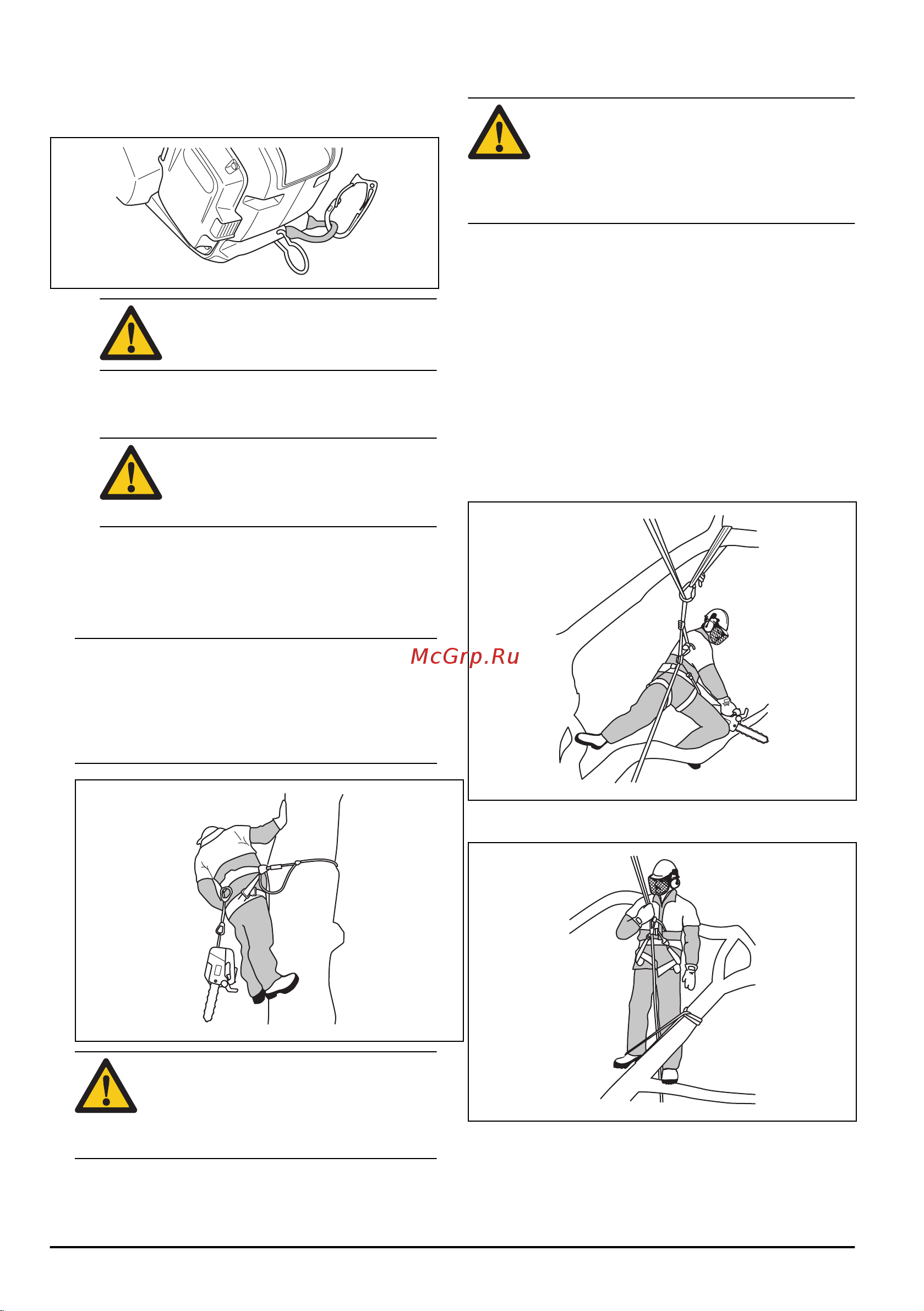 McGrp.Ru