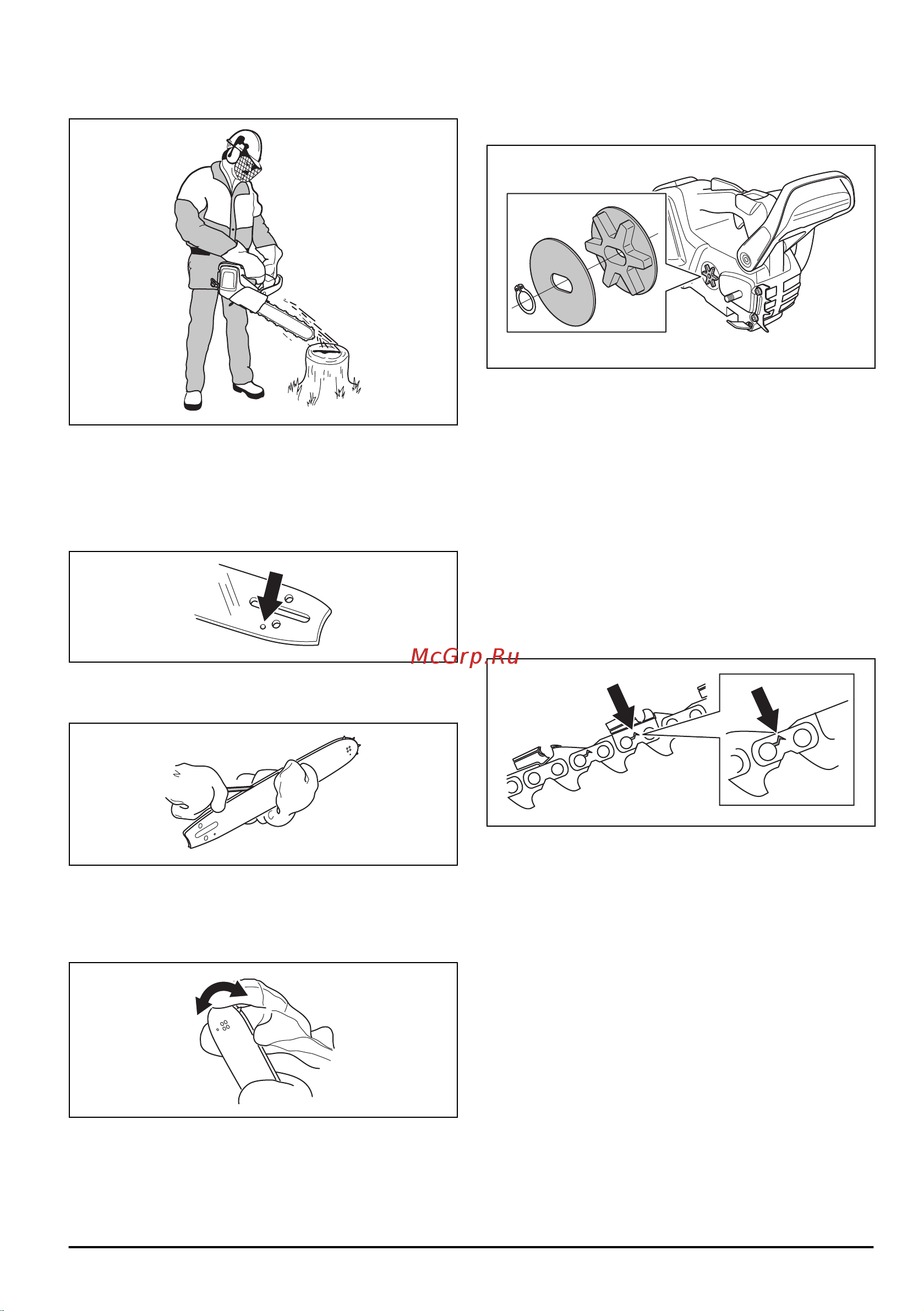 McGrp.Ru