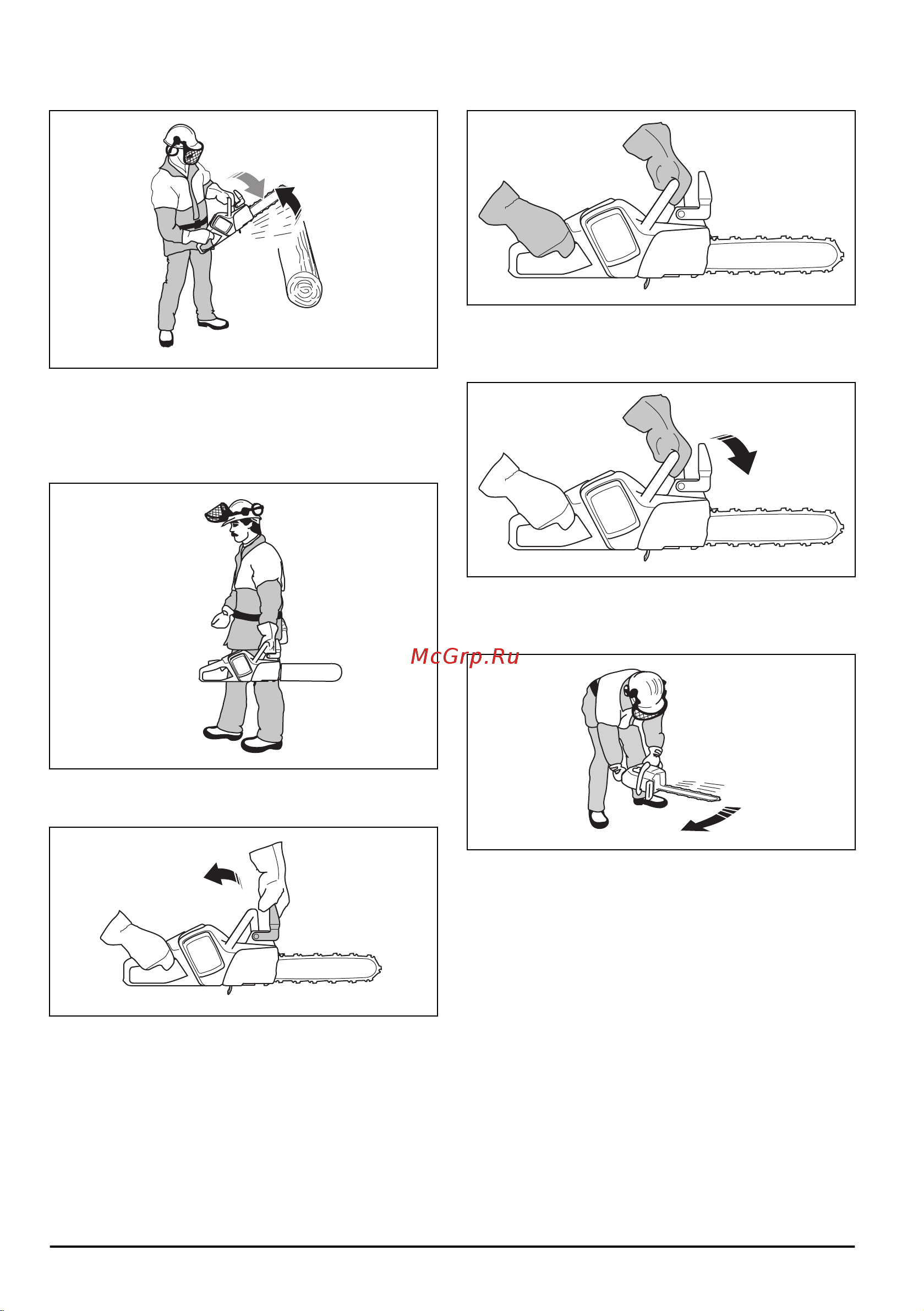 McGrp.Ru