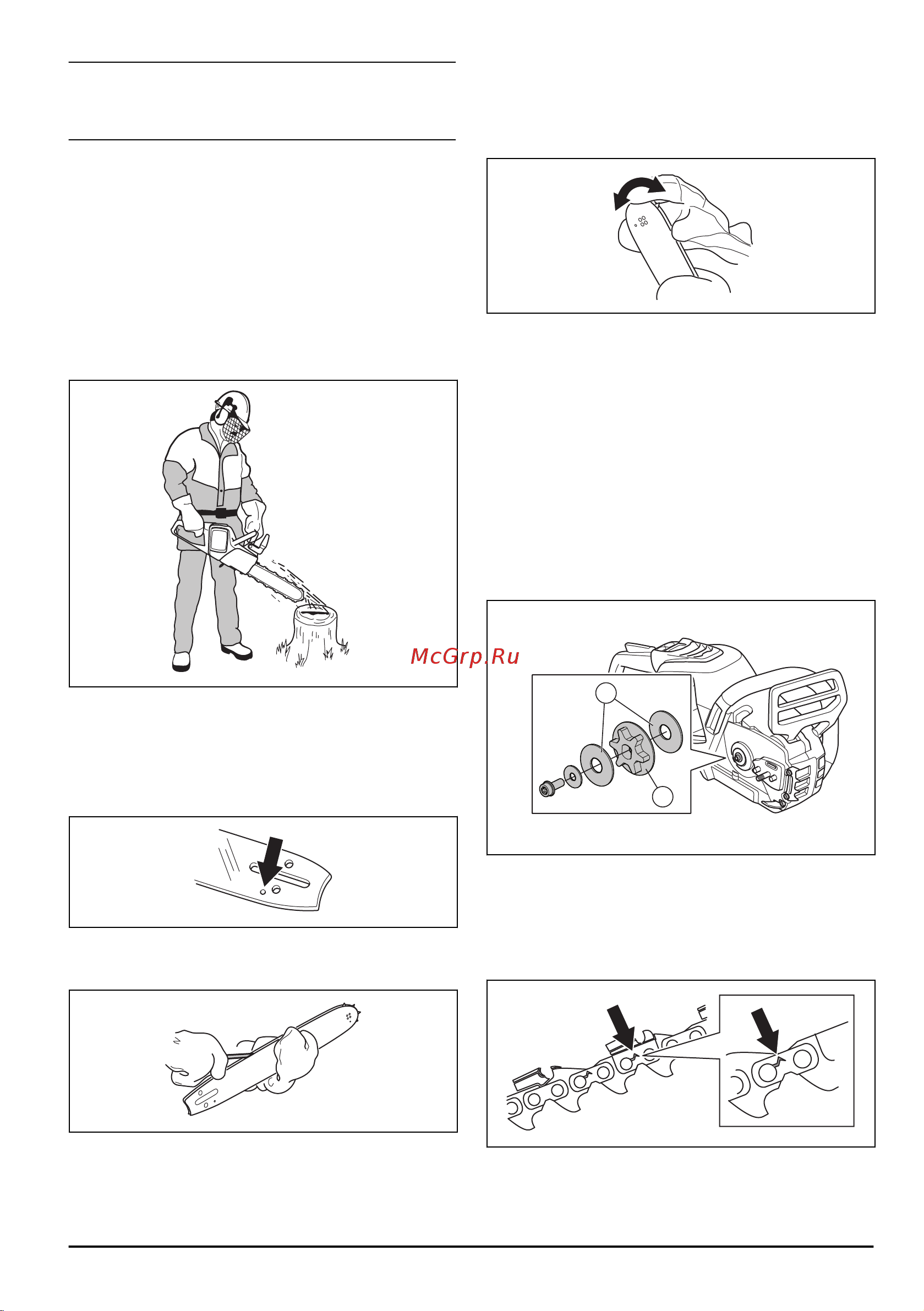 McGrp.Ru