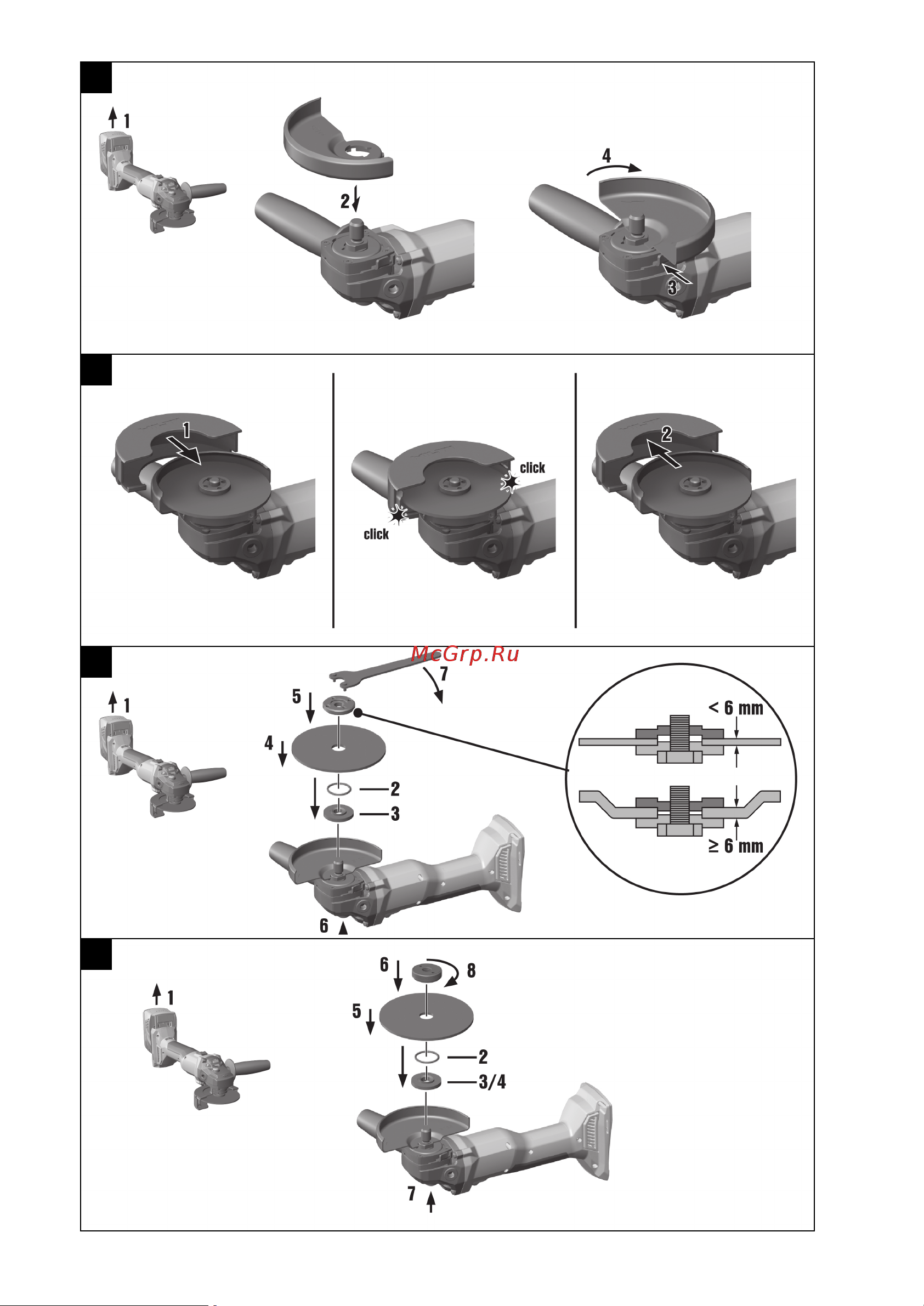 1

2

4

3

1

click

click

2

McGrp.Ru

1

7

5

4

2

3

6

< 6 mm

≥ 6 mm

1

6

8

5

2

3/4

7