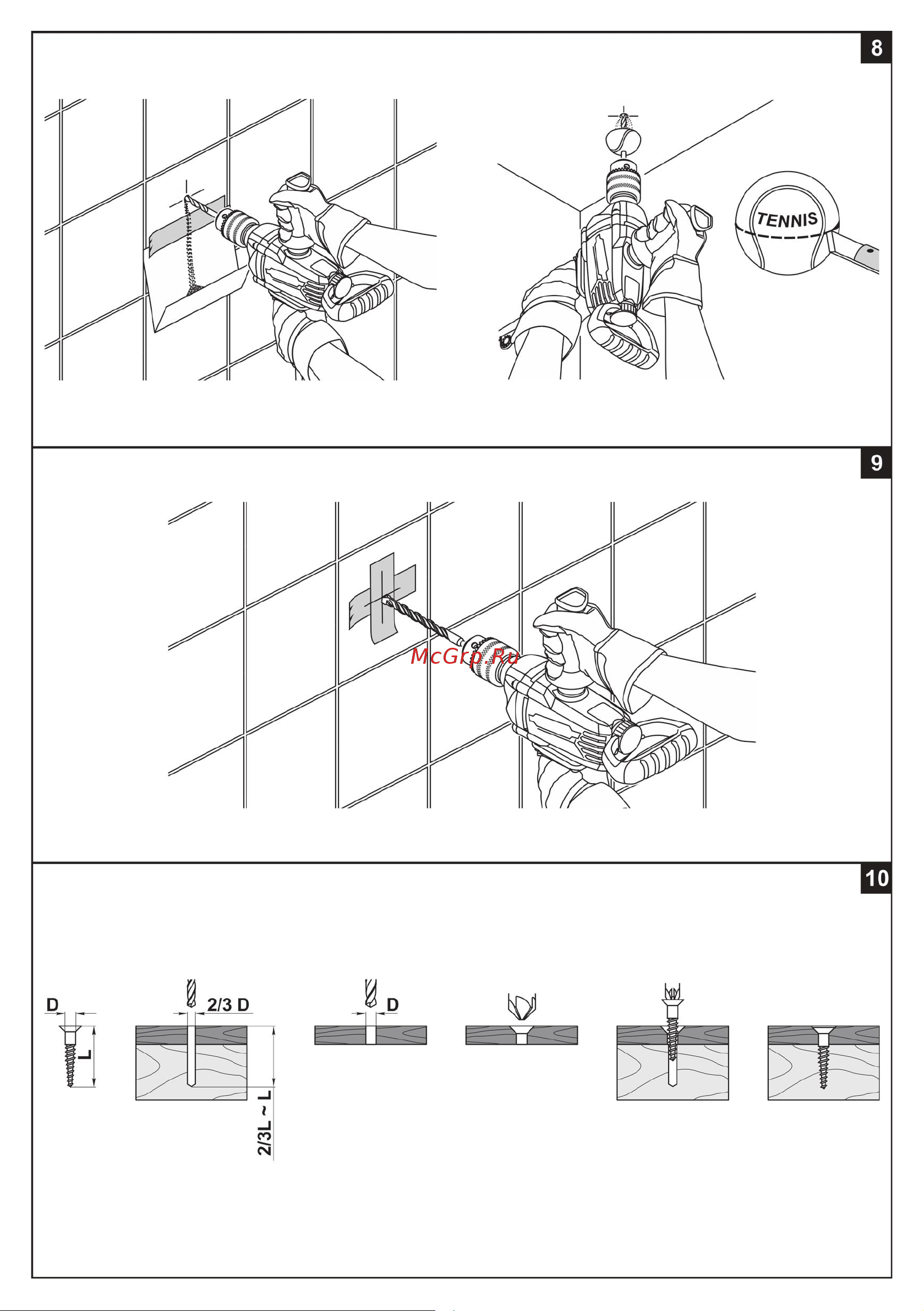 8

TENNIS

9

McGrp.Ru

10

D

L

2/3 D

2/3L ~ L

D