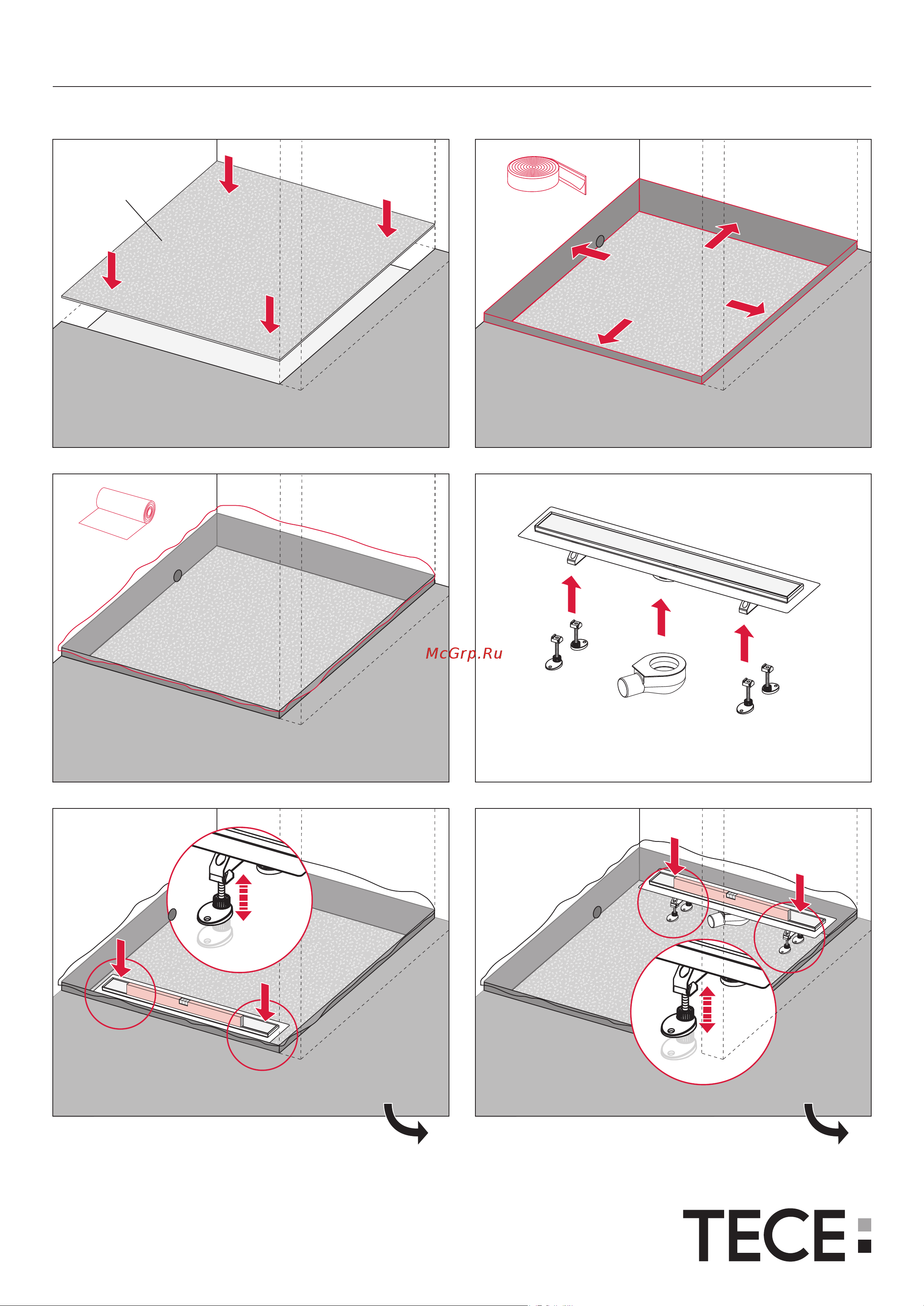 McGrp.Ru

TECE