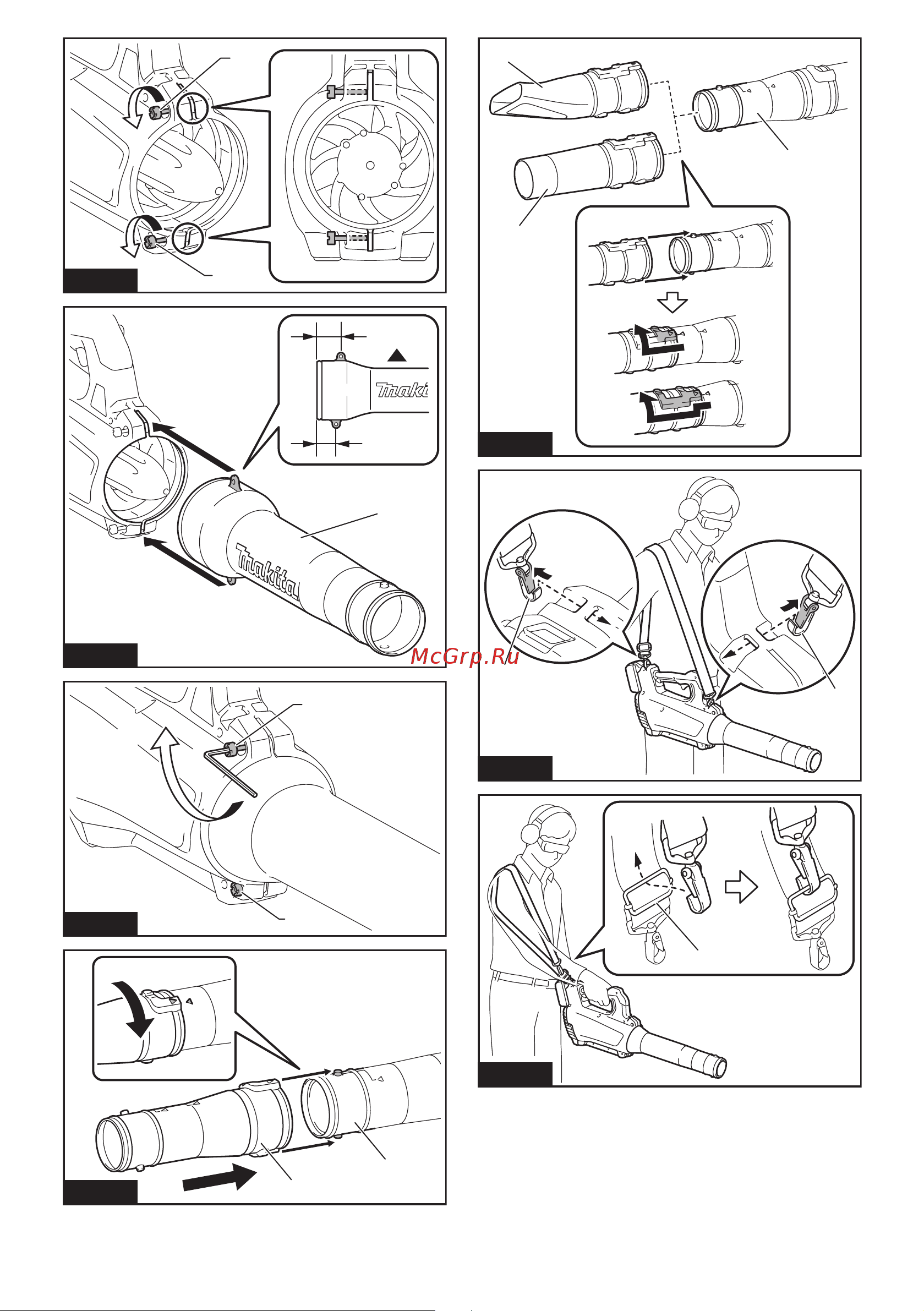 makita

makita

McGrp.Ru