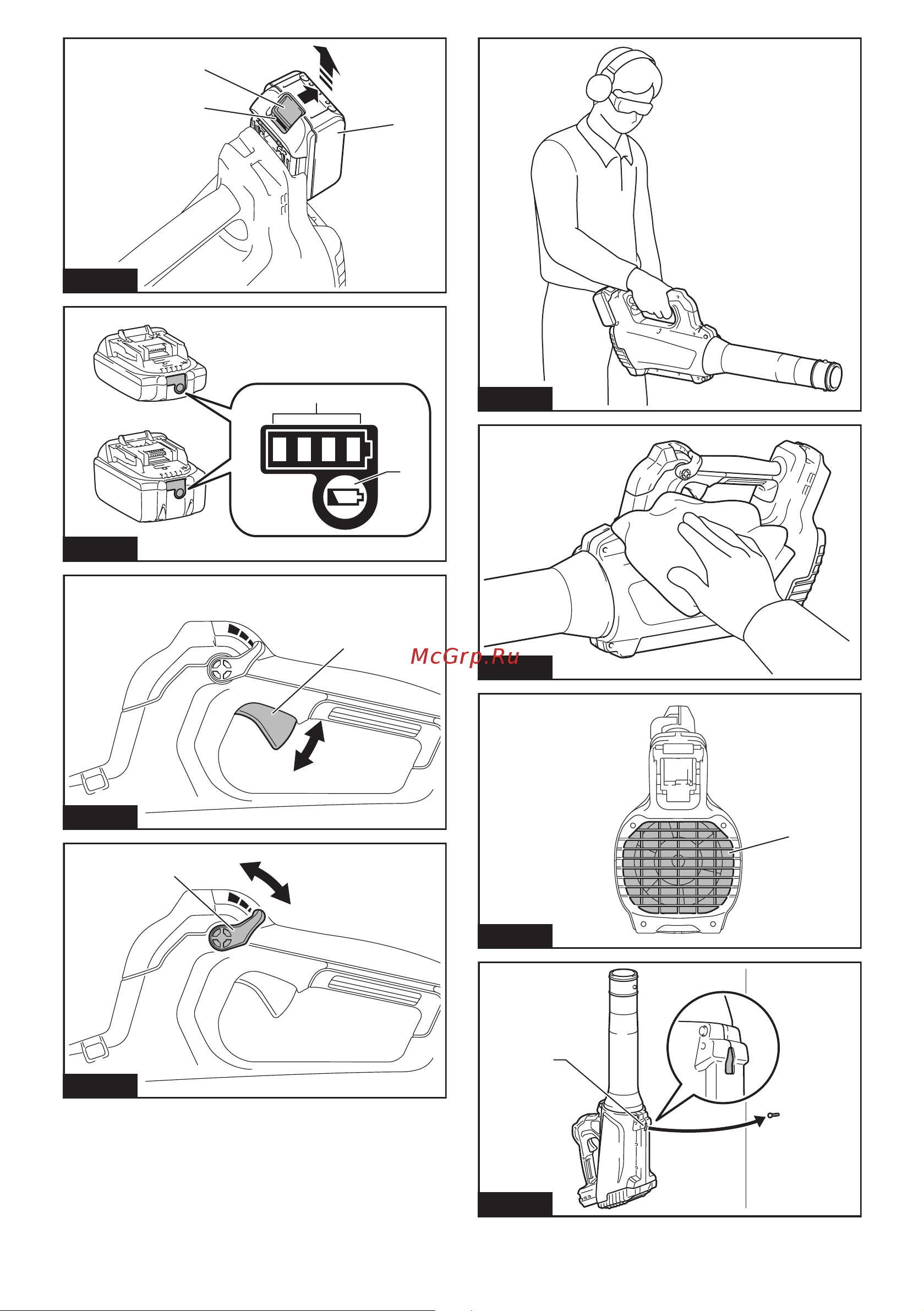 McGrp.Ru