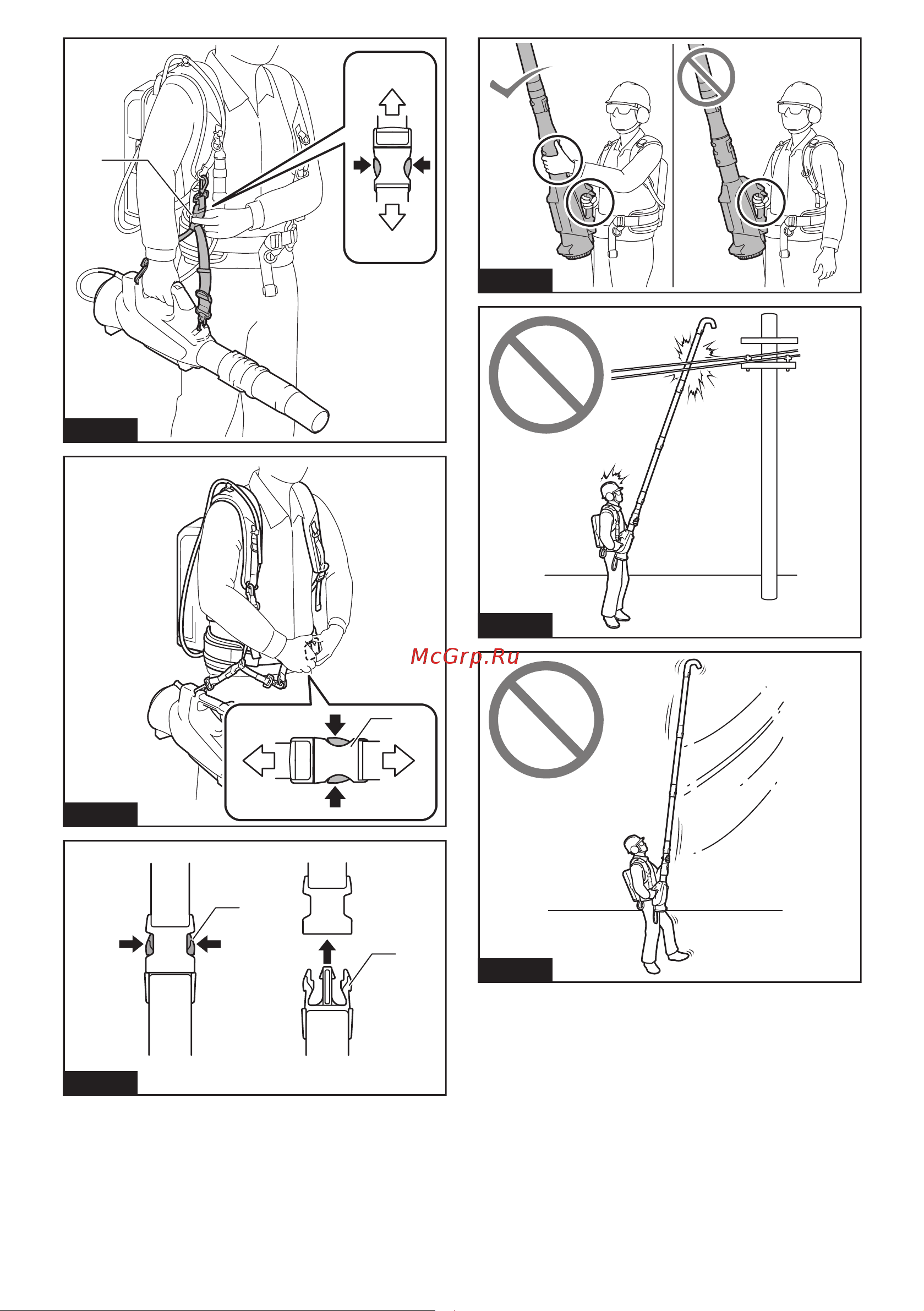 McGrp.Ru