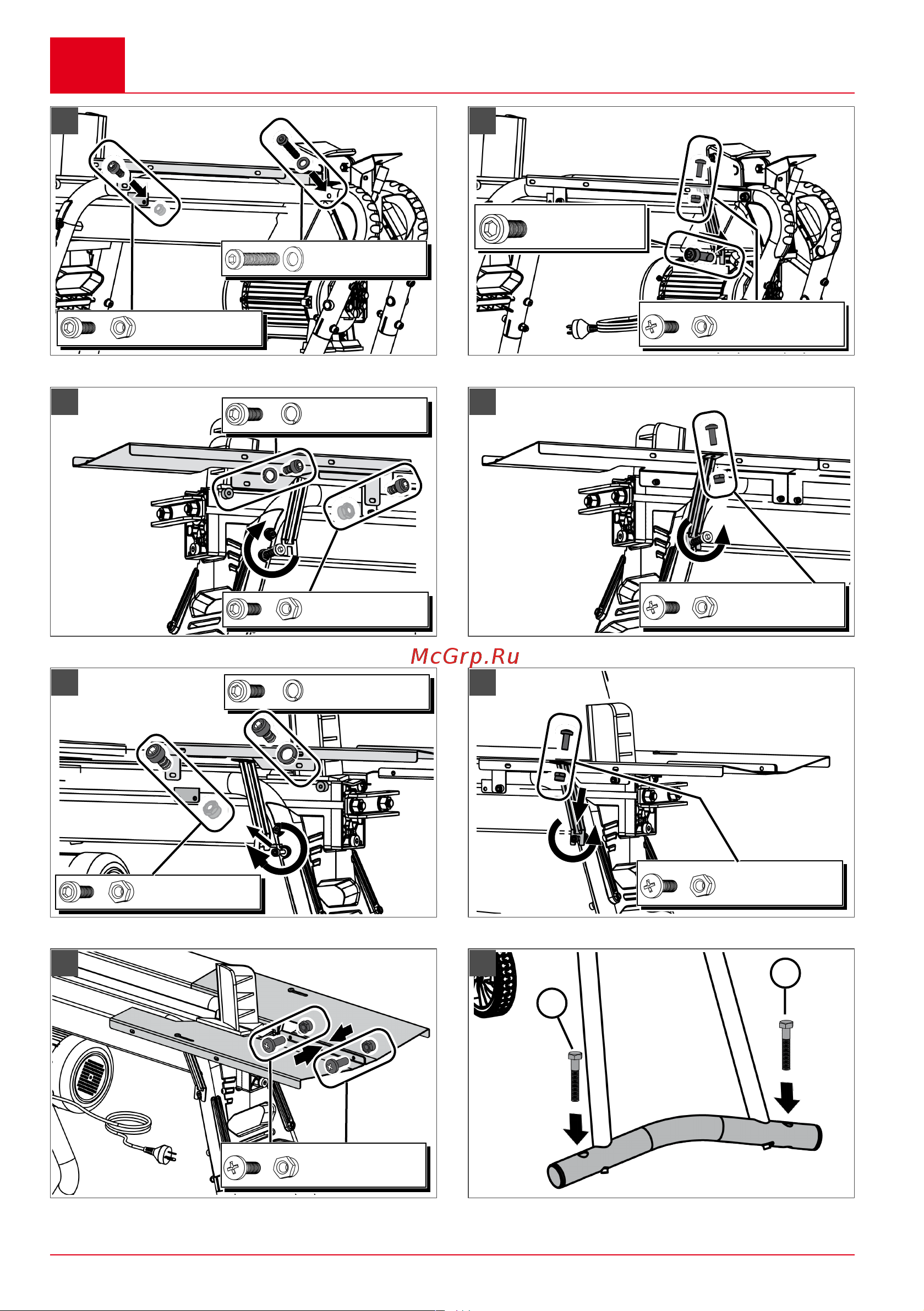 McGrp.Ru