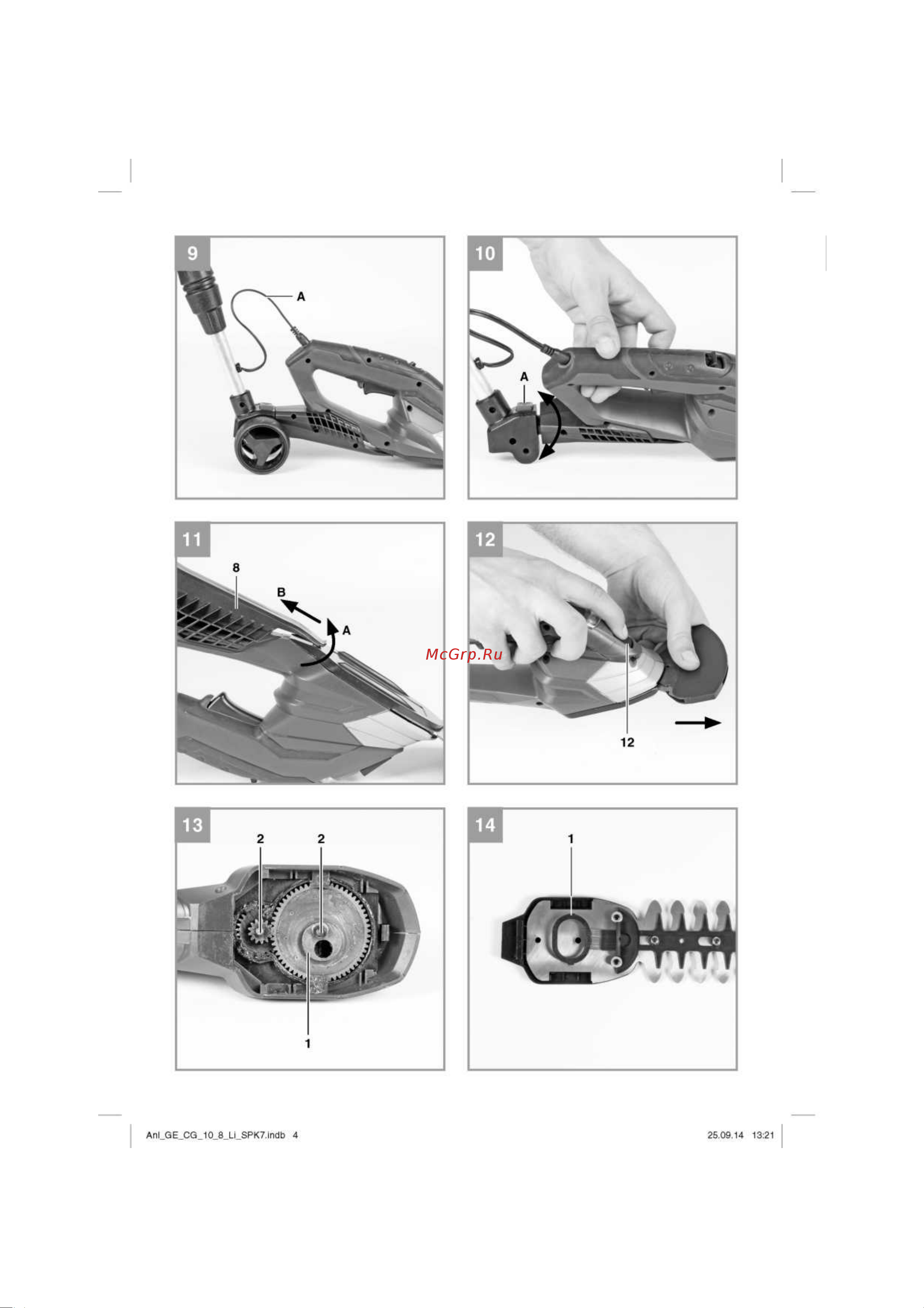 9

A

10

A

11

8

B

A

McGrp.Ru

12

12

13

2

2

1

14

1

Anl_GE_CG_10_8_Li_SPK7.indb 4

25.09.14 13:21