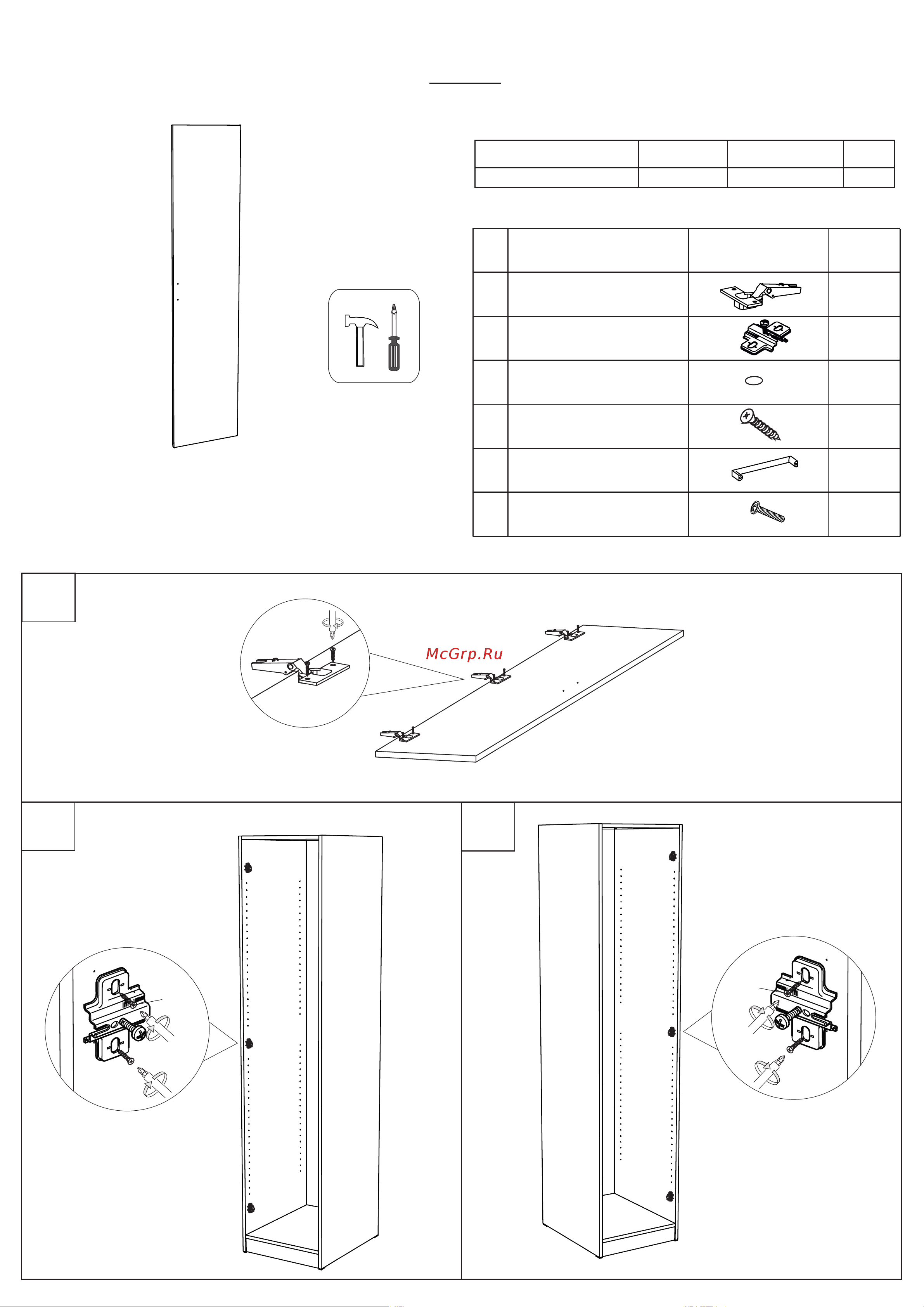 McGrp.Ru