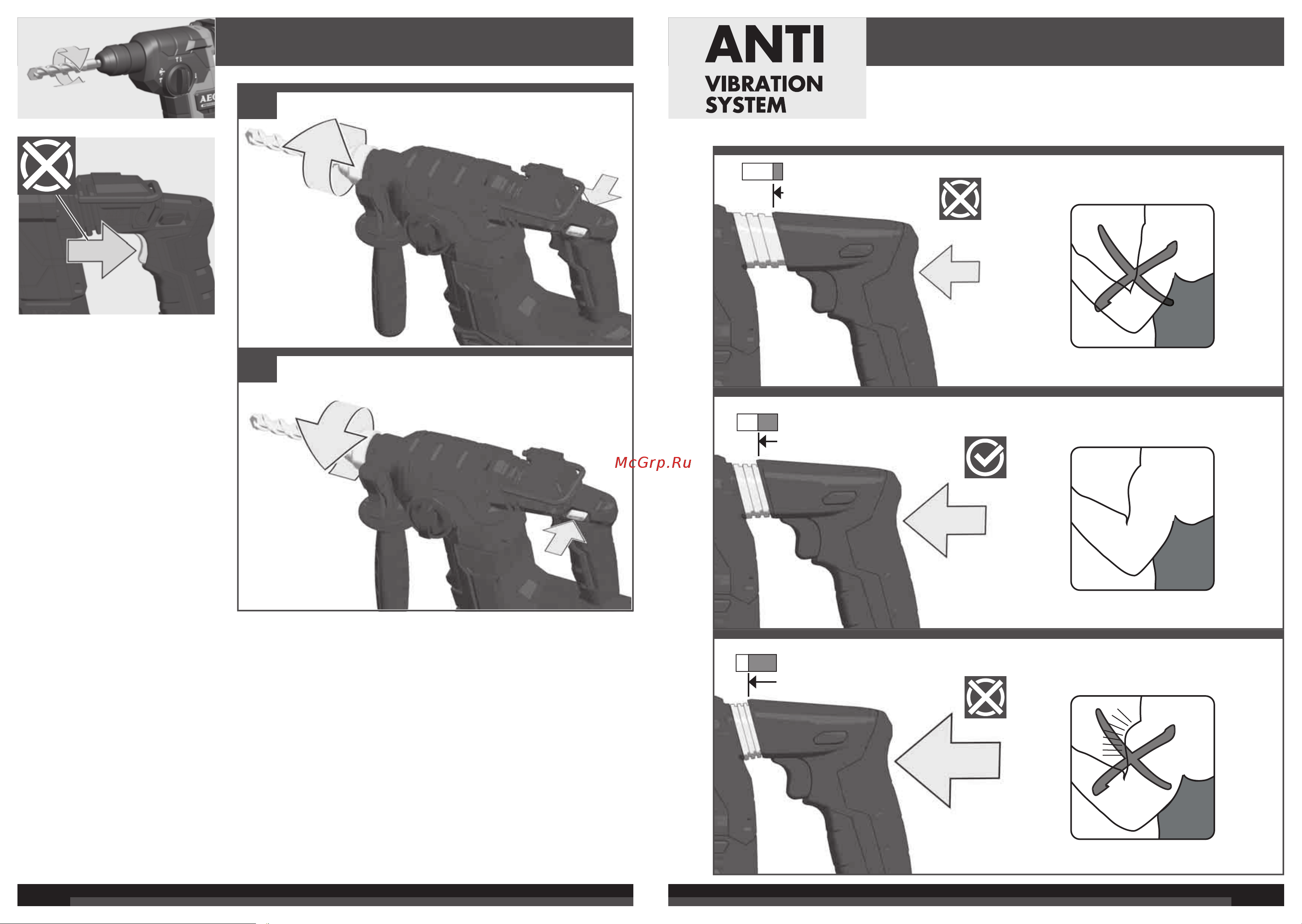 AEG

ANTI
VIBRATION
SYSTEM

McGrp.Ru