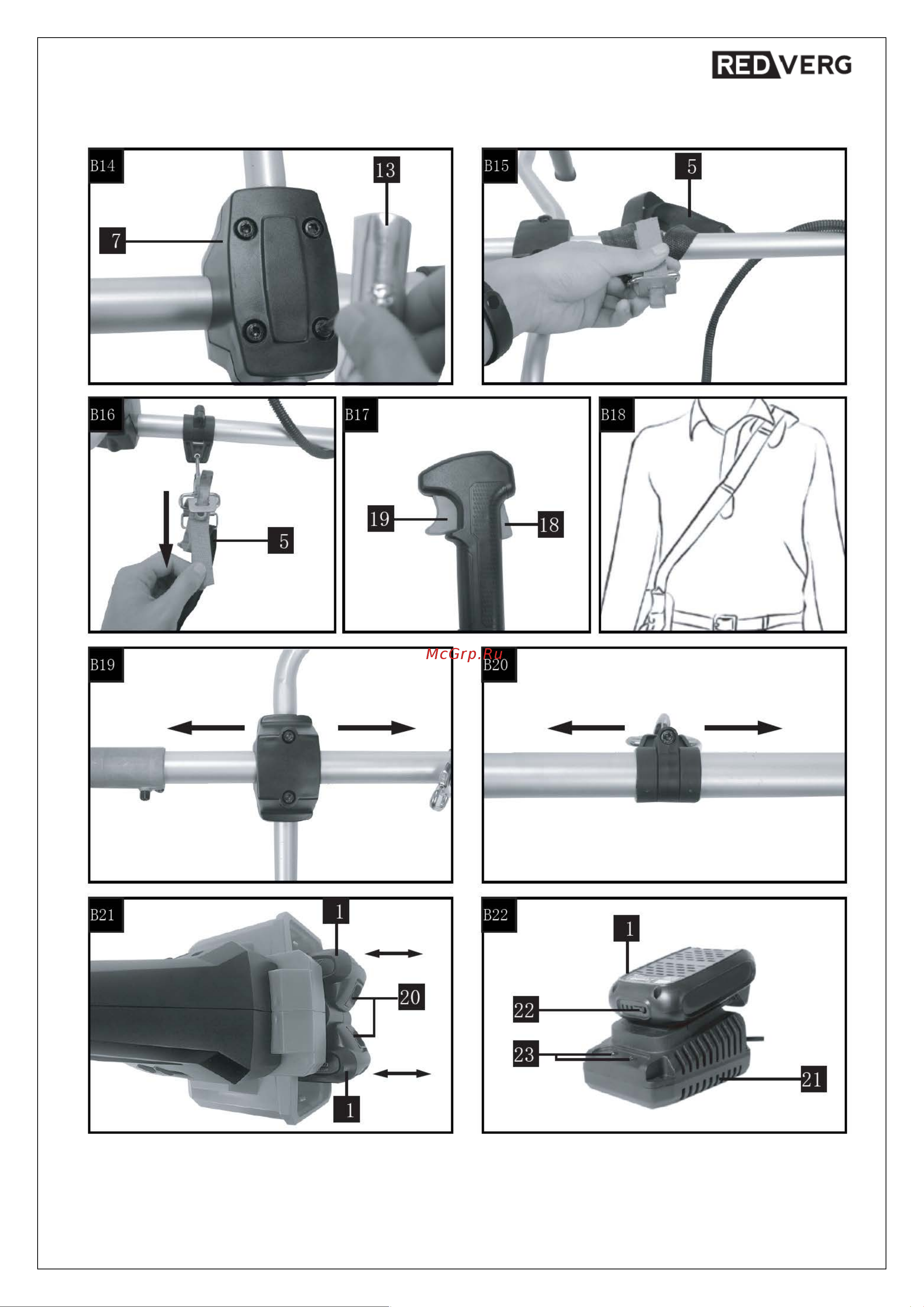 REDVERG

B14
13
7

B15
5

B16
5

B17
19
18

B18

McGrp.Ru

B19

B20

B21
1
20
1

B22
1
22
23
21