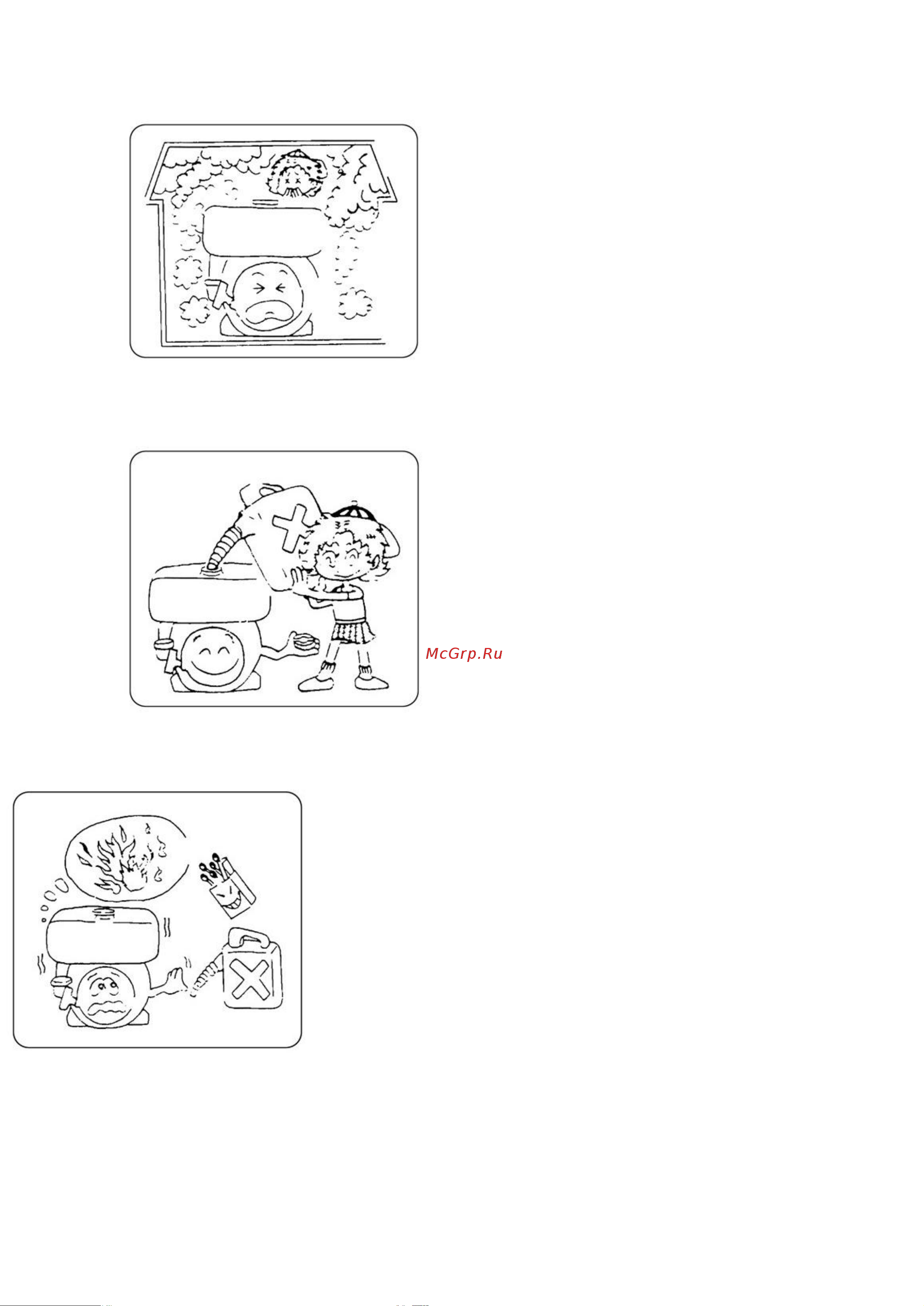 McGrp.Ru