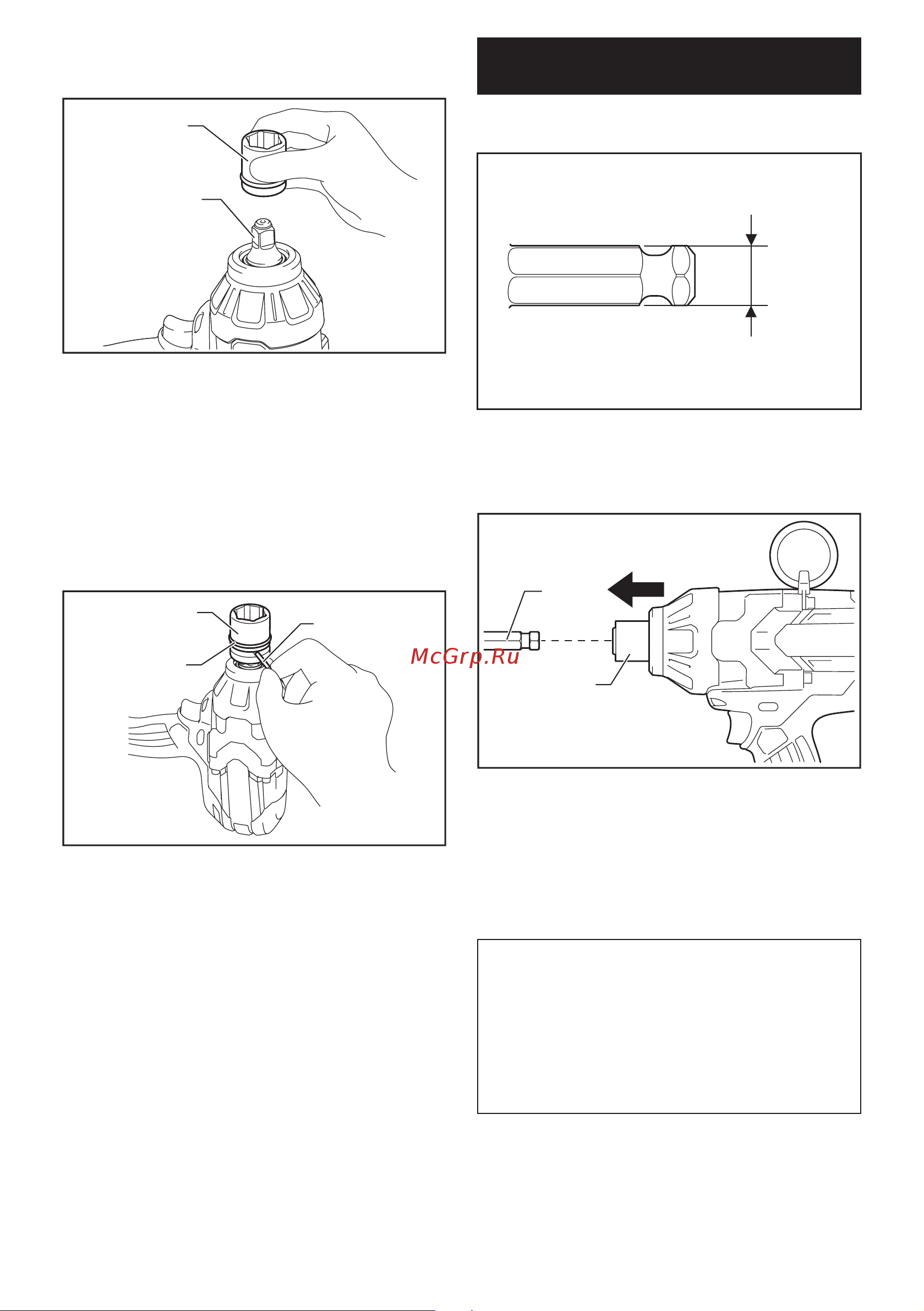 McGrp.Ru