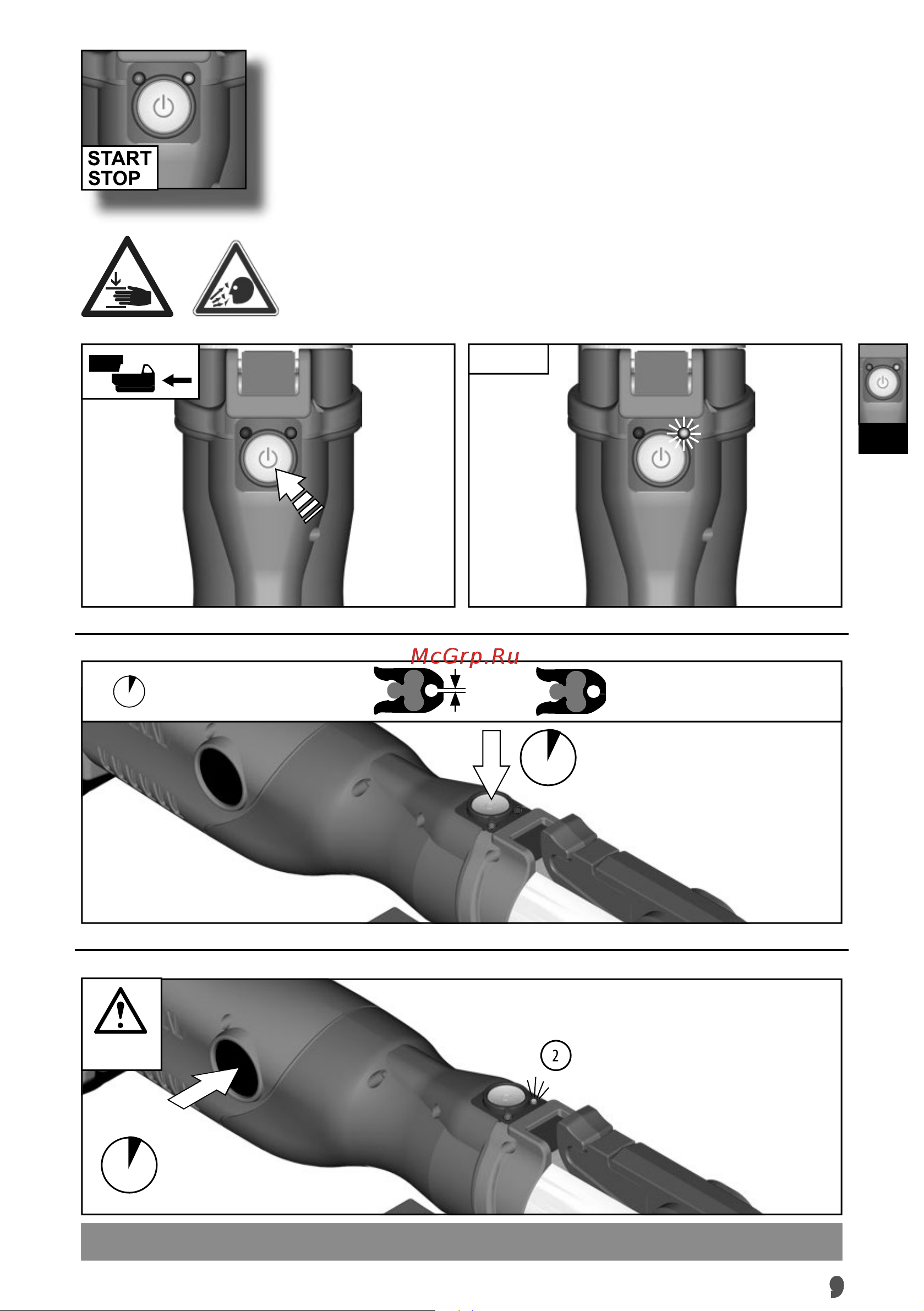 START
STOP

McGrp.Ru

2

9