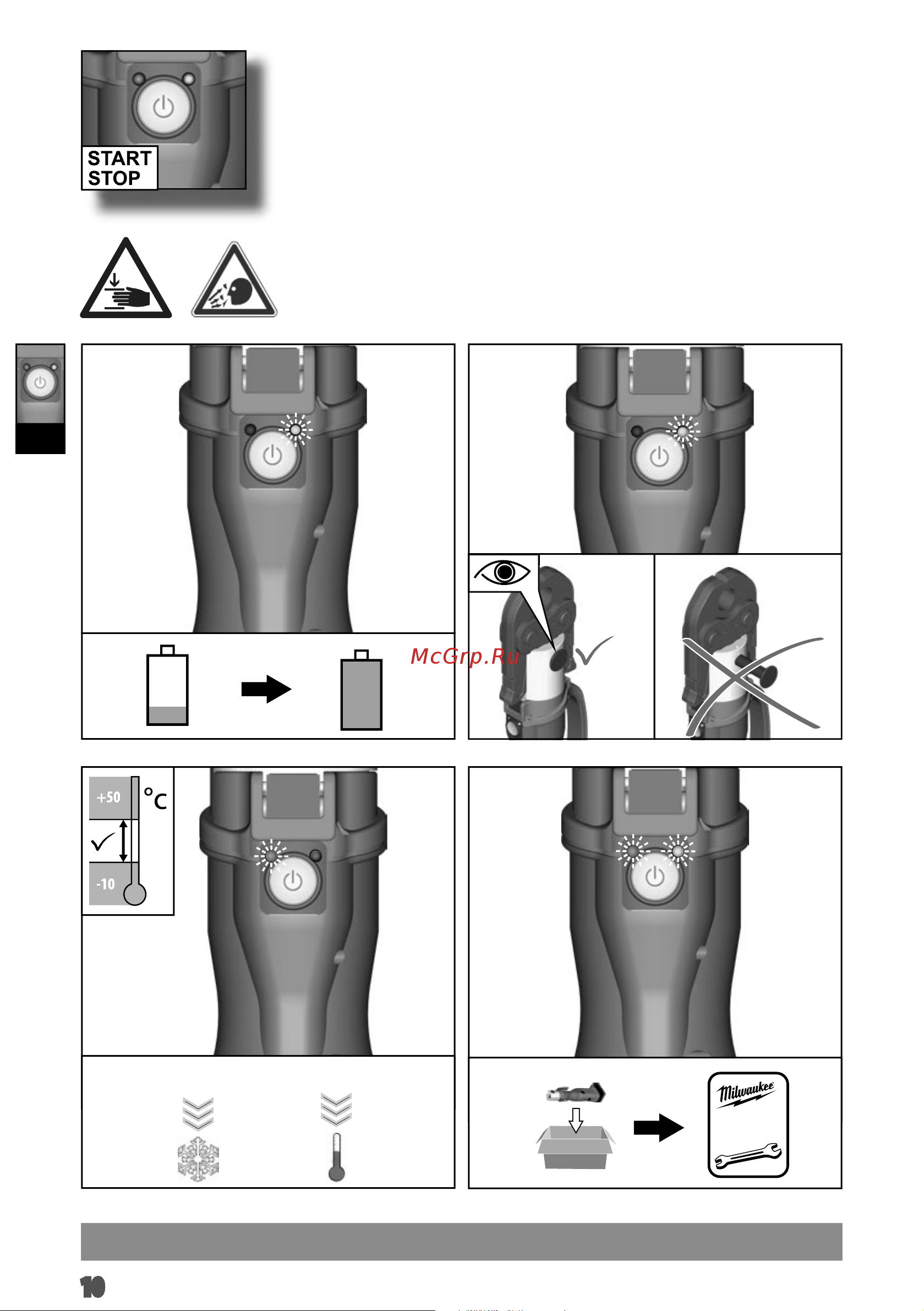 START
STOP

McGrp.Ru

+50
°C
-10

Milwaukee

10