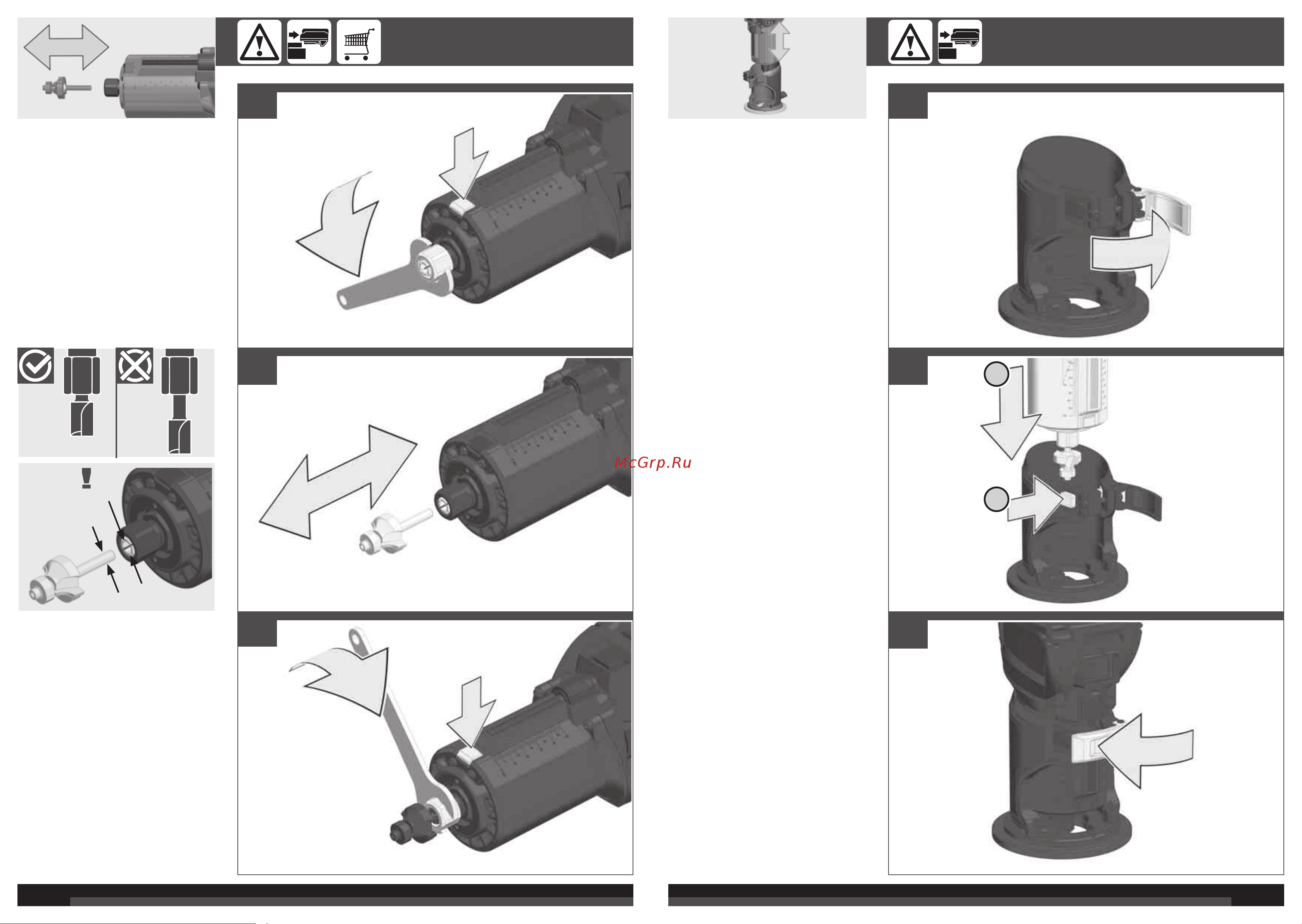 McGrp.Ru