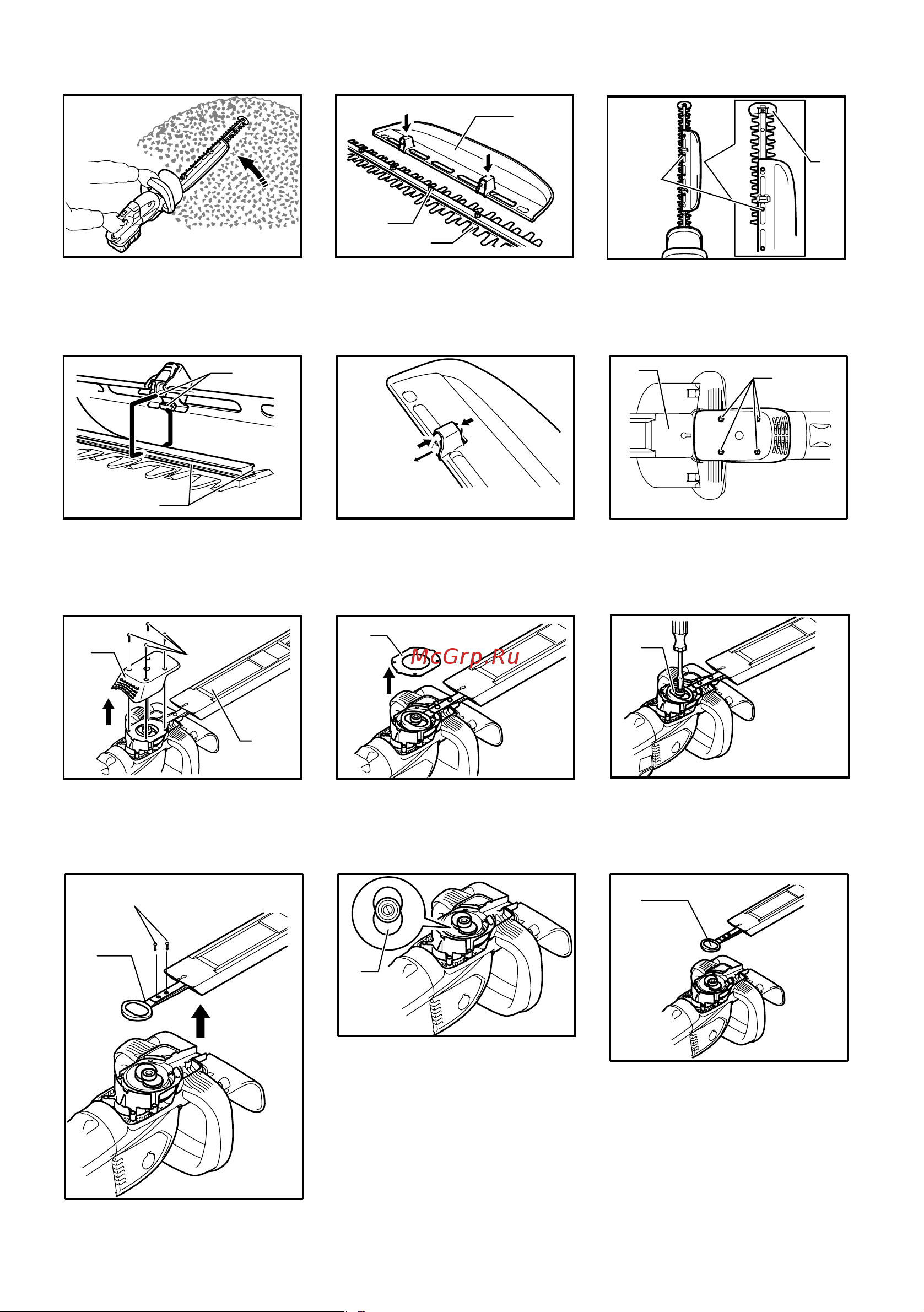 McGrp.Ru