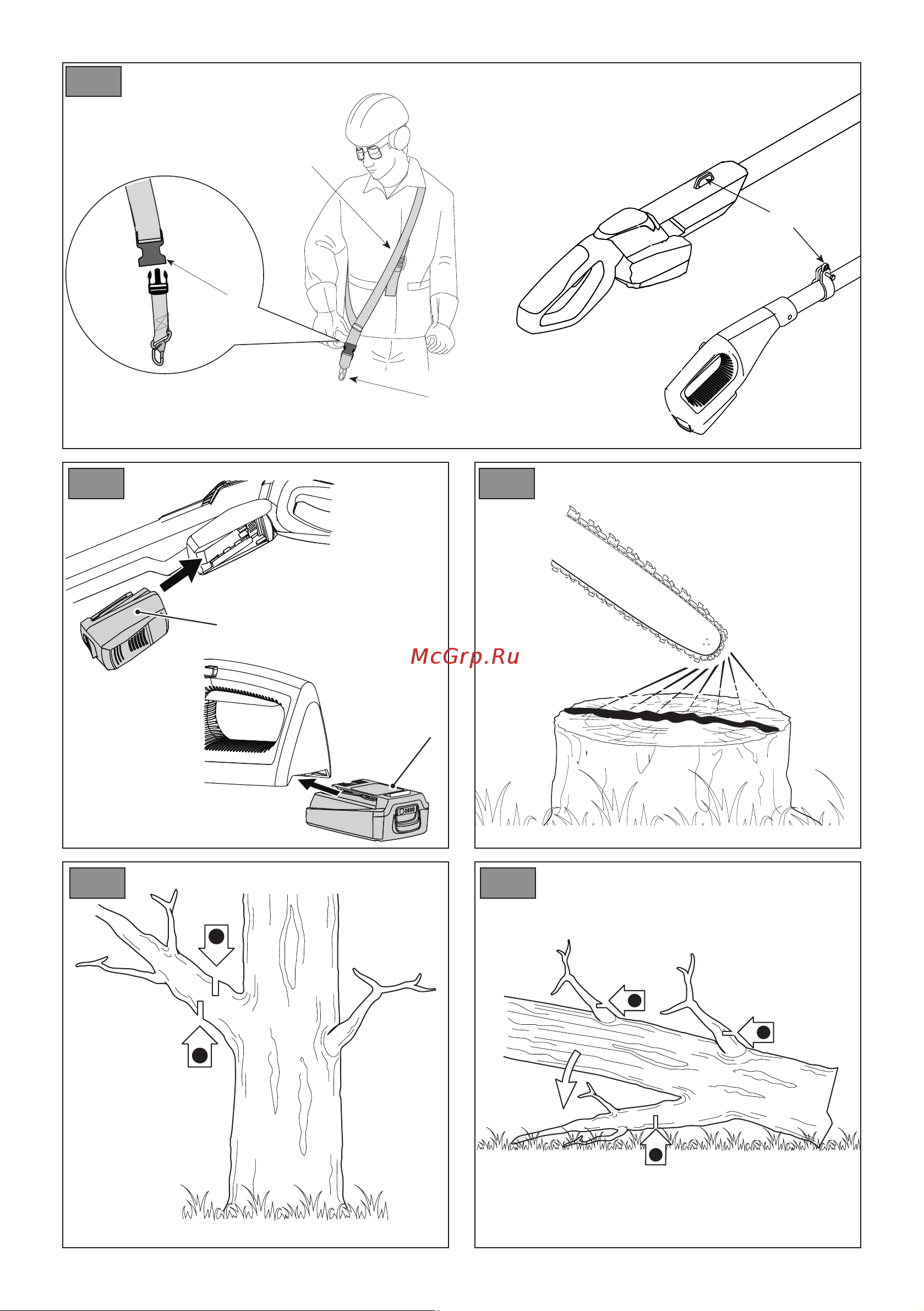 McGrp.Ru