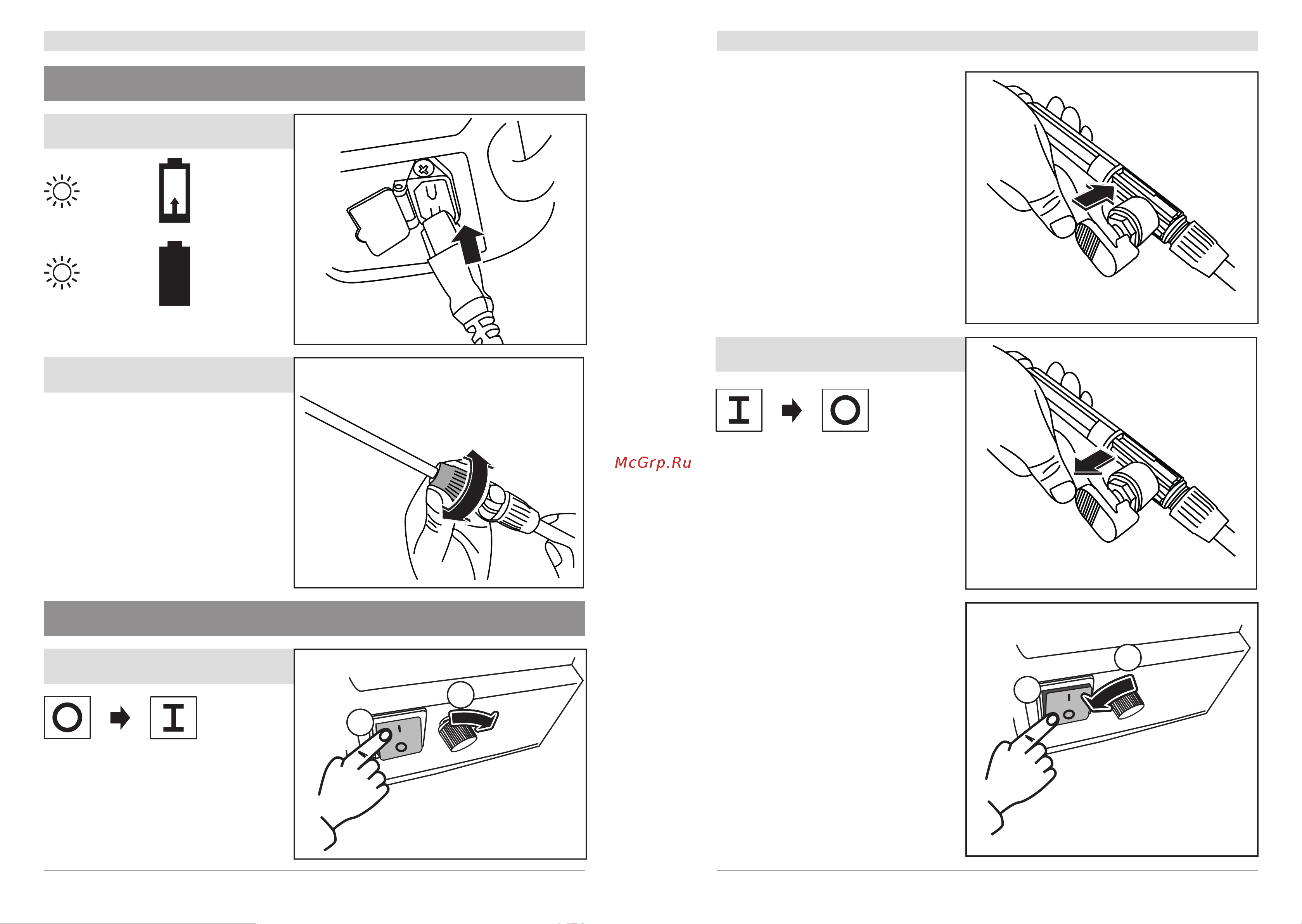 McGrp.Ru