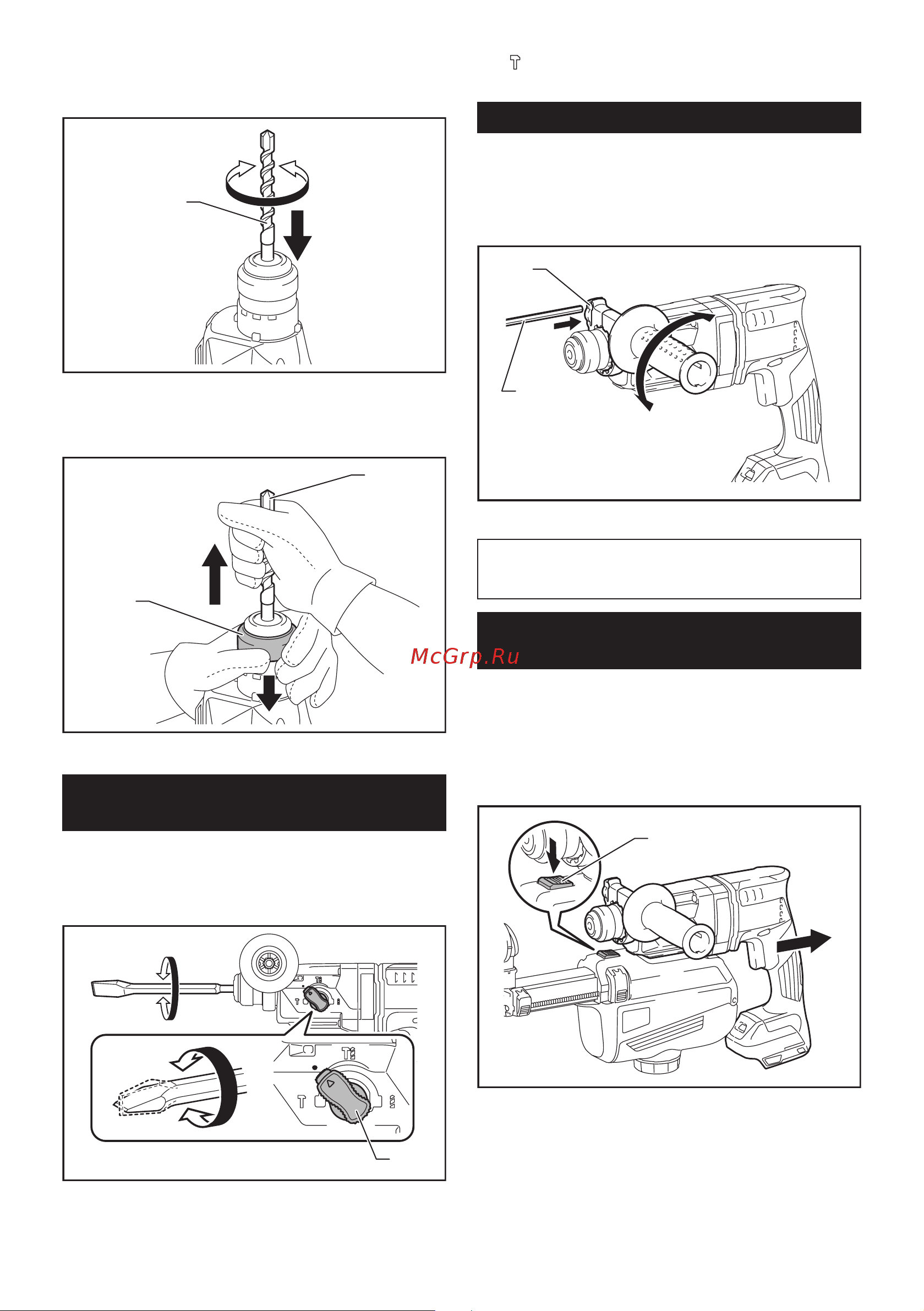 McGrp.Ru