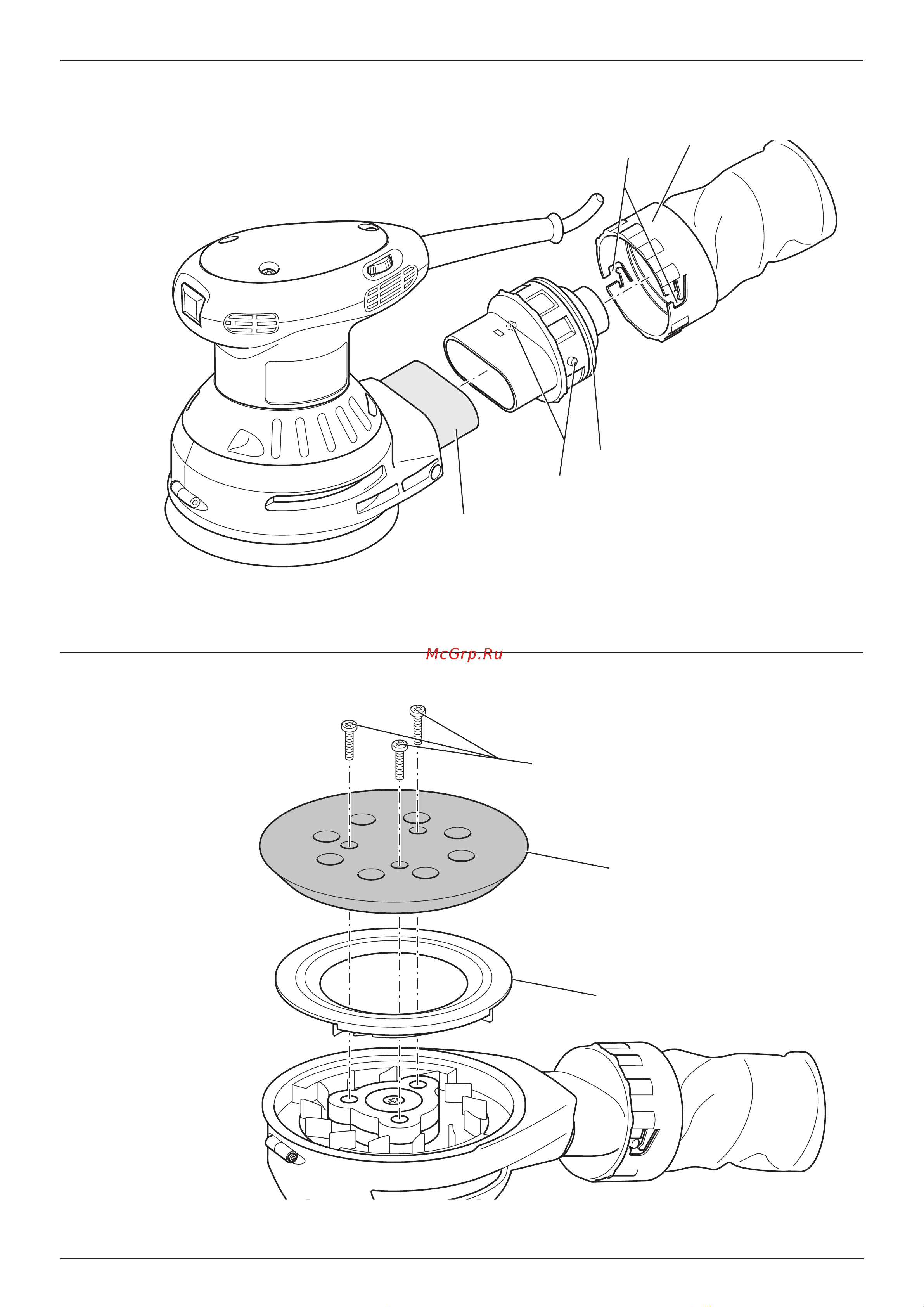 McGrp.Ru